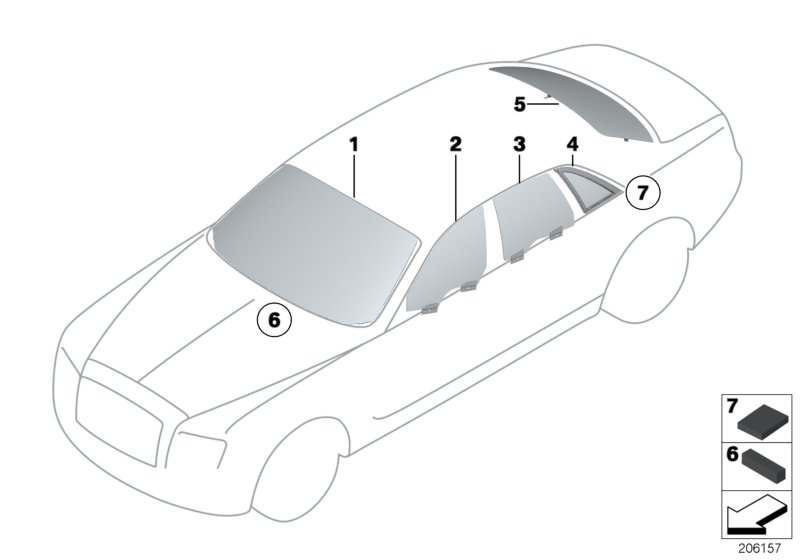 5
1
2
3
4
7
6
7
6
206157