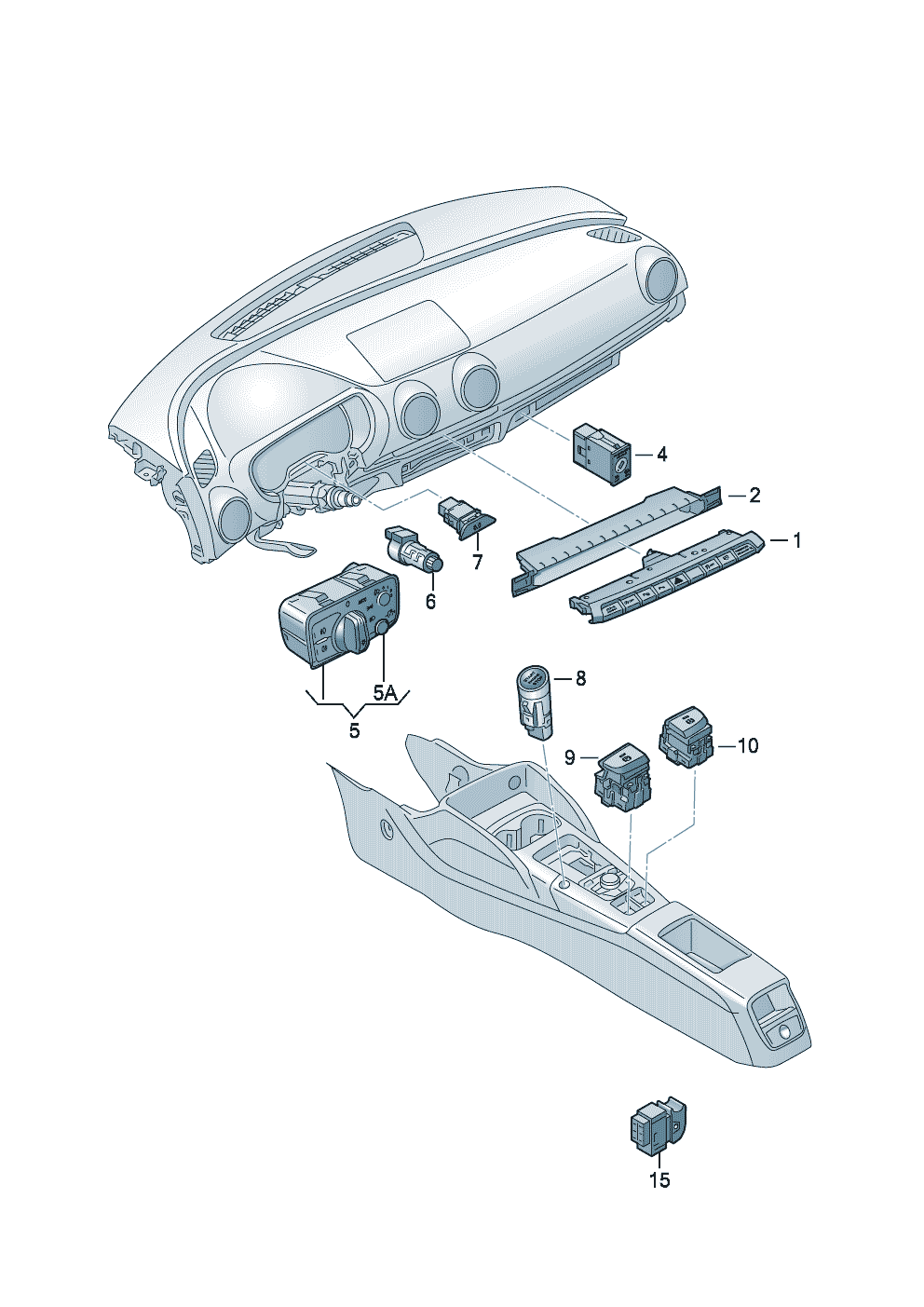 4
2
1
7
6
5A
5
8
9
10
15