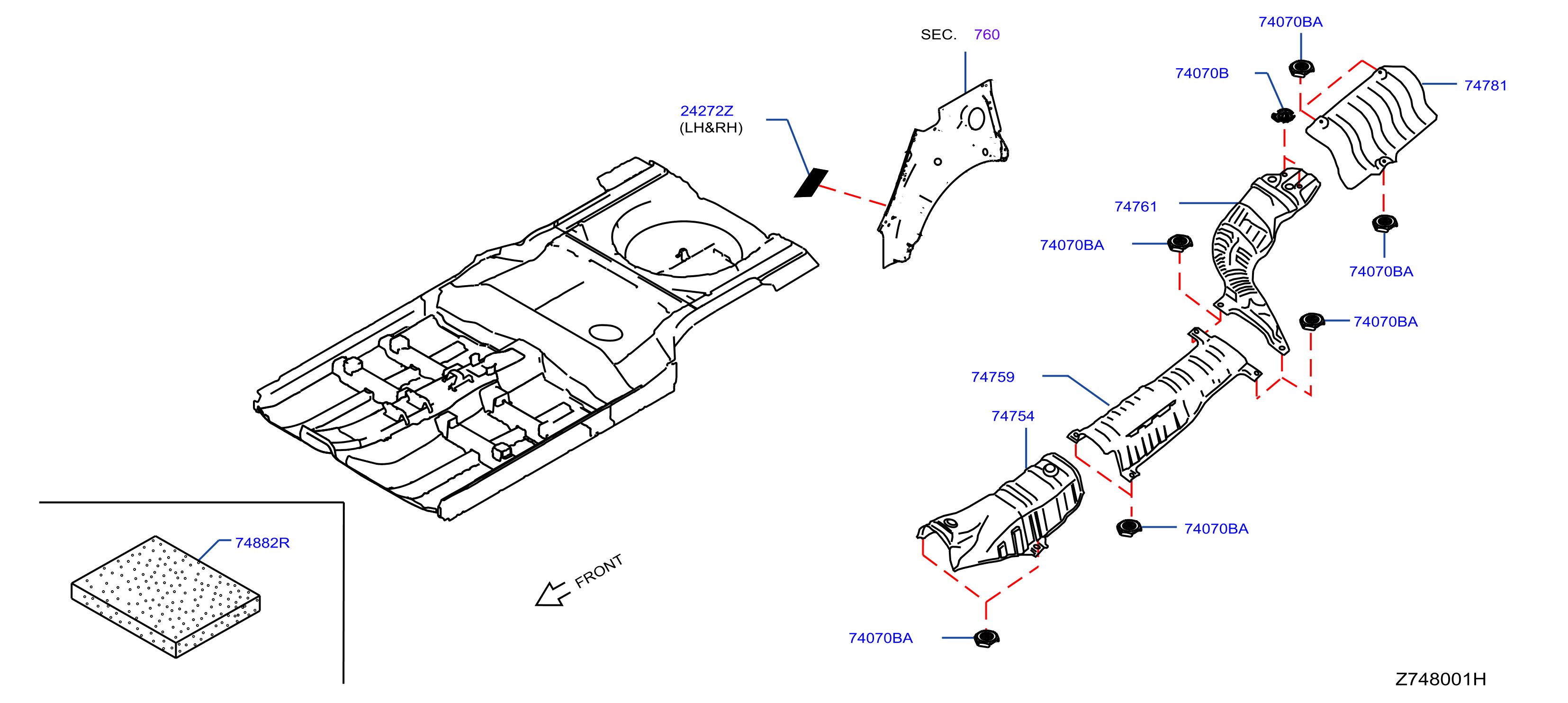 SEC. 760

74070BA

74070B

74781

24272Z
(LH&RH)

74761

74070BA

74070BA

74070BA

74759

74754

74070BA

74882R

FRONT

74070BA

Z748001H