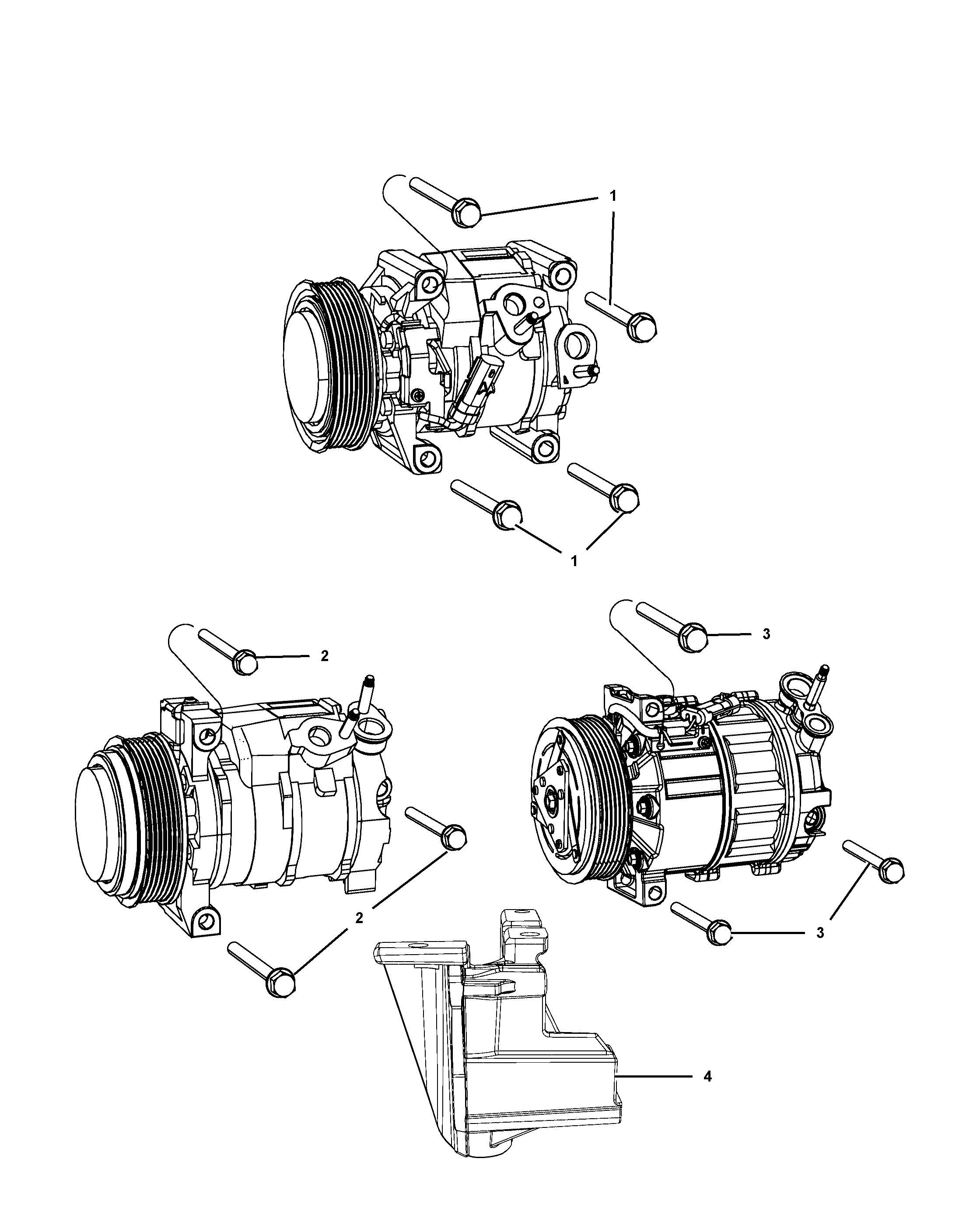 1
1
2
3
2
3
4