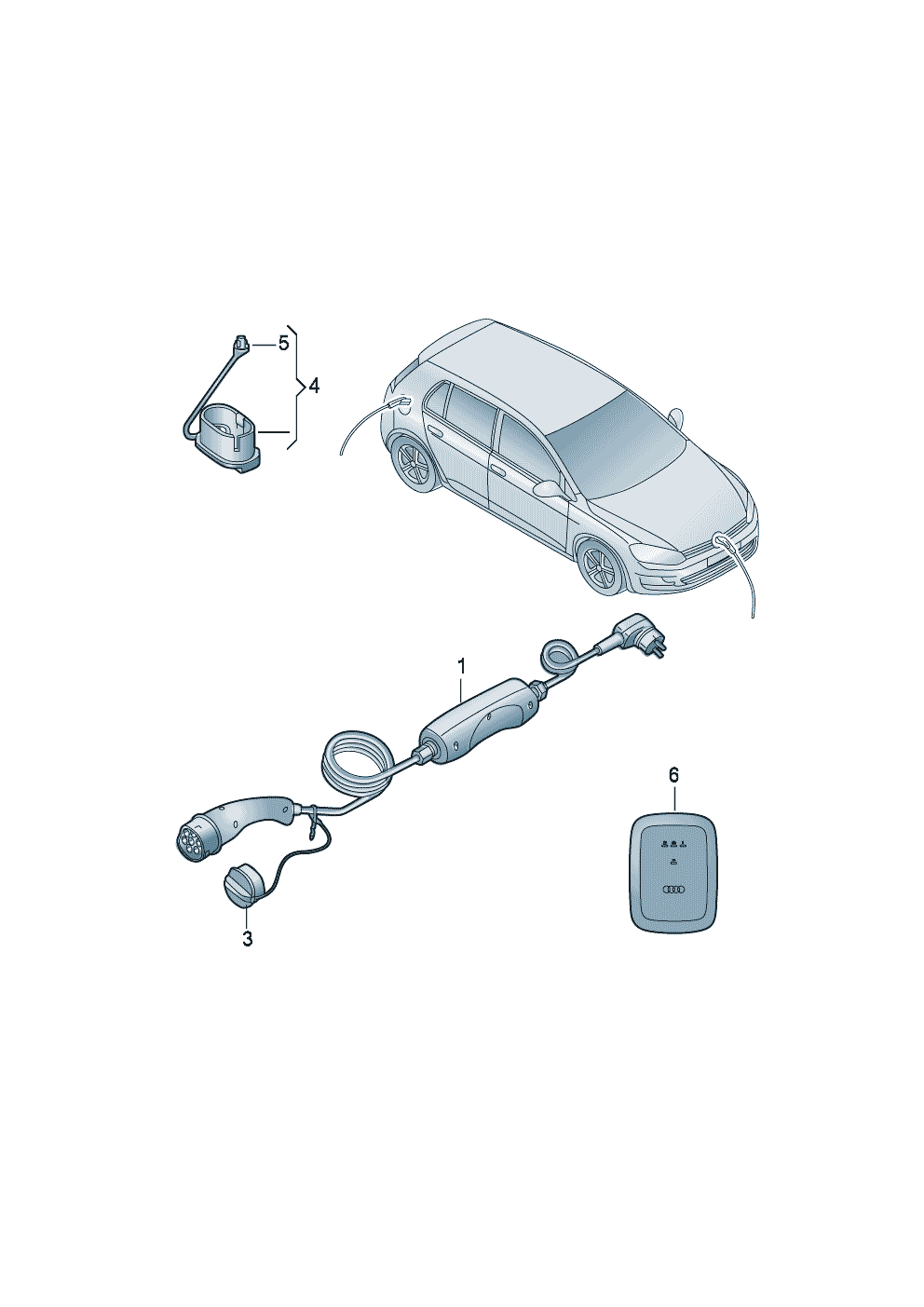 5
4
1
6
3