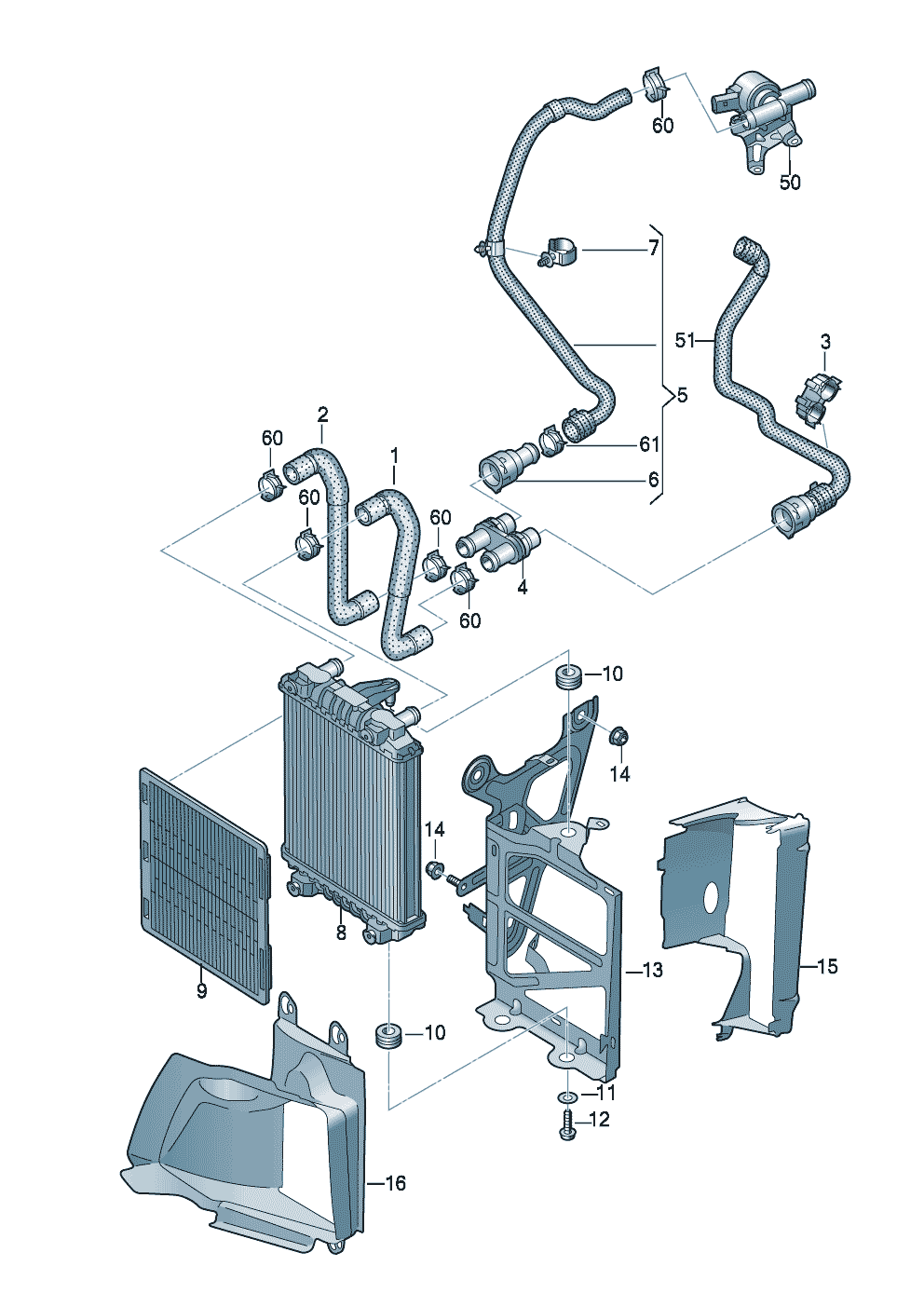 60
50
7
51
3
5
2
60
1
61
6
60
60
4
60
10
14
14
8
9
13
15
10
11
12
16