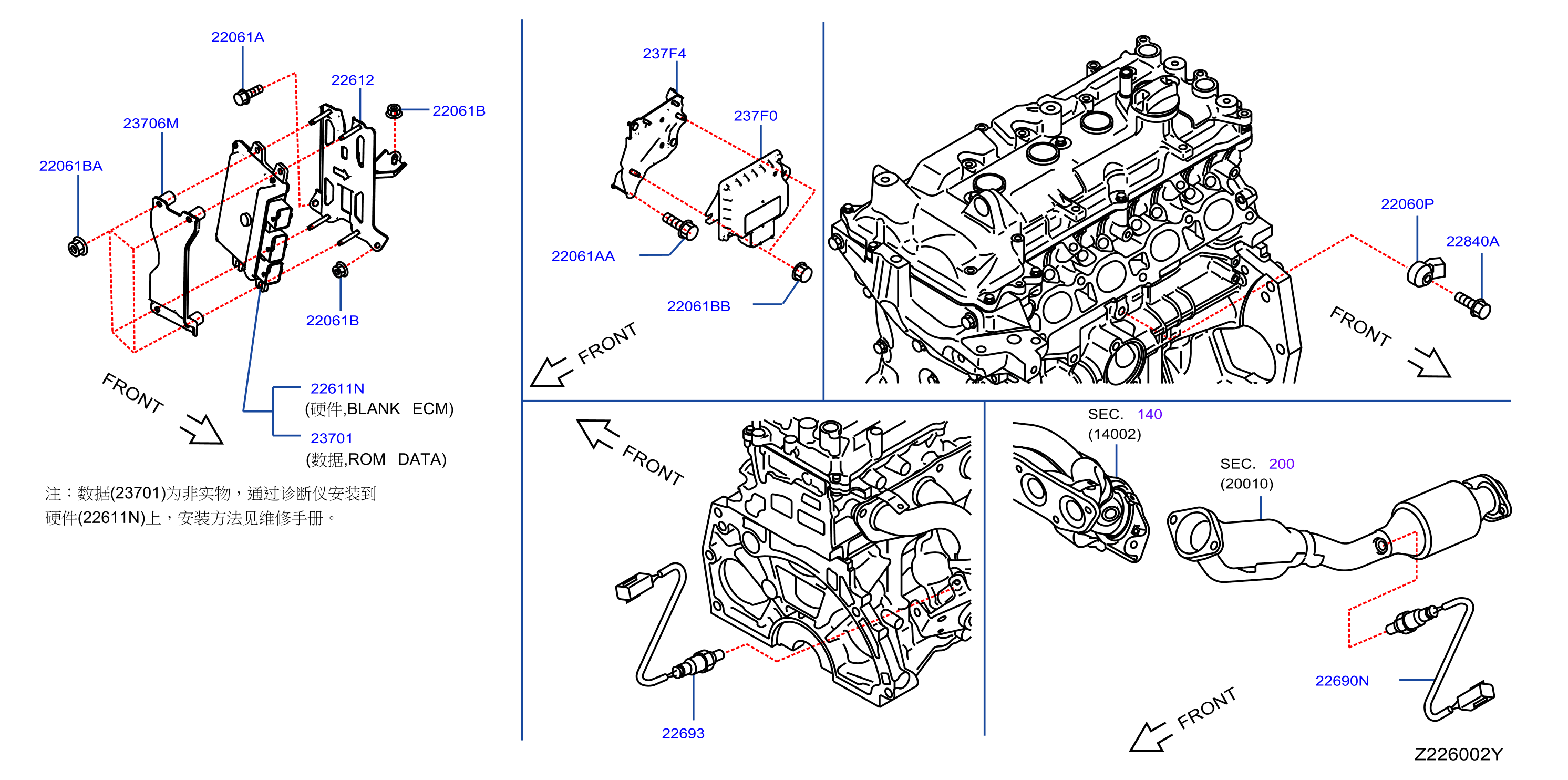 22061A
22612
22061B
23706M
22061BA
22061B
FRONT
22611N
(硬件,BLANK ECM)
23701
(数据,ROM DATA)
注：数据(23701)为非实物，通过诊断仪安装到硬件(22611N)上，安装方法见维修手册。

237F4
237F0
22061AA
22061BB
FRONT

22060P
22840A
FRONT

FRONT
22693

SEC. 140
(14002)
SEC. 200
(20010)
22690N
FRONT
Z226002Y