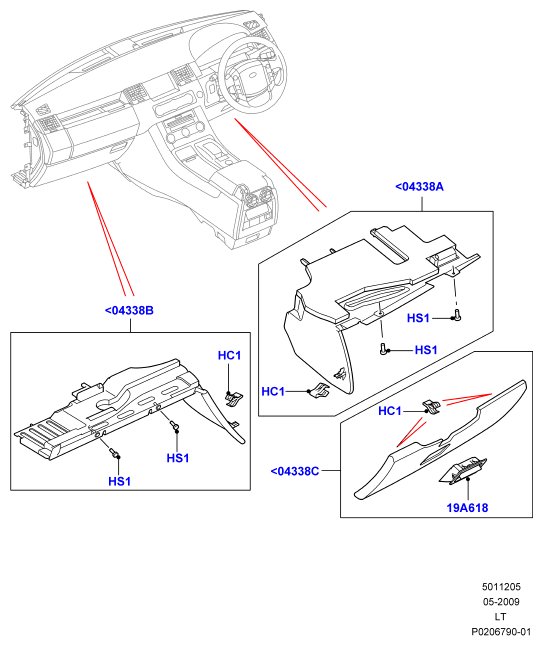 <04338A

HS1

HS1

HC1

<04338B

HC1

HS1

HS1

HC1

<04338C

19A618

5011205
05-2009
LT
P0206790-01