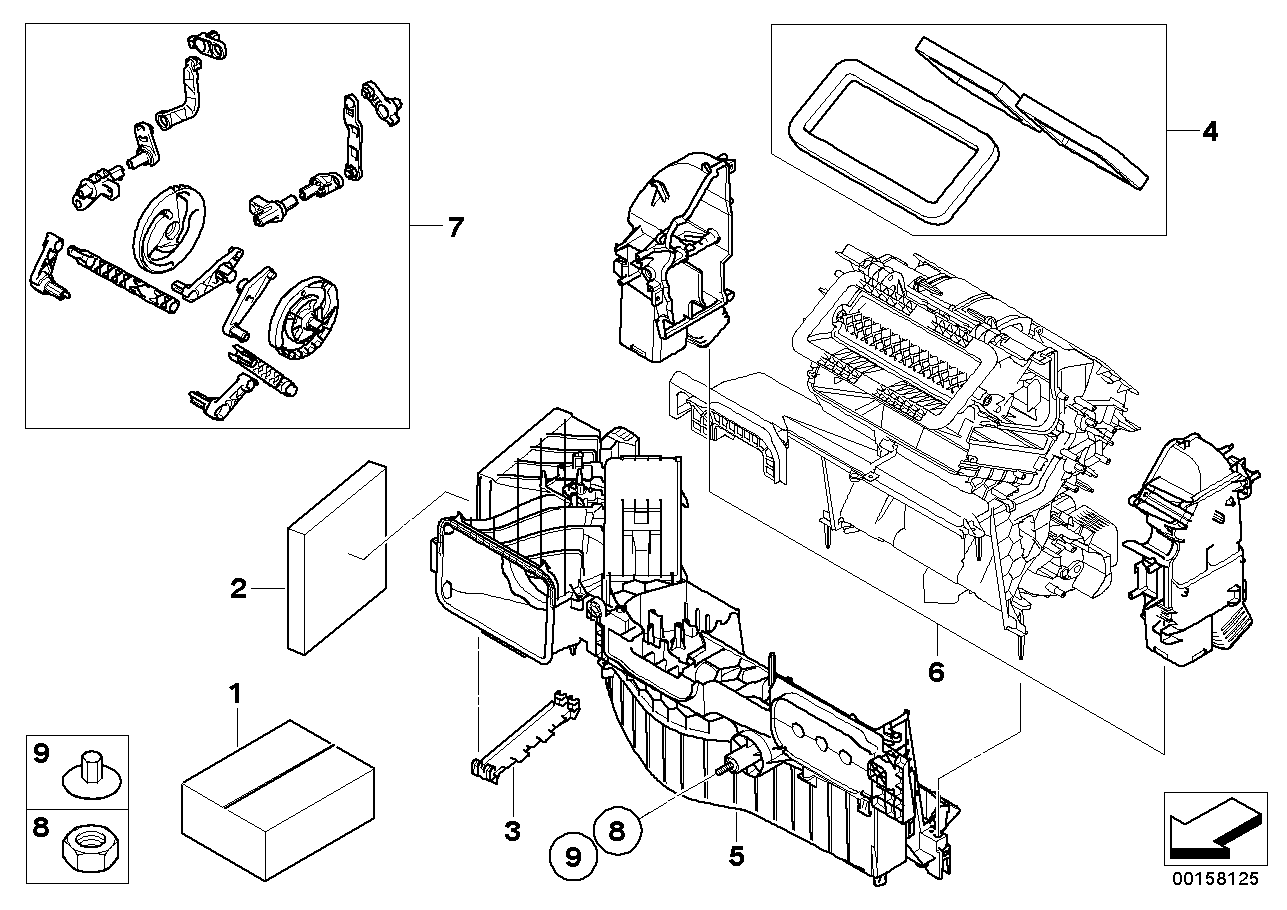 7
4
2
6
1
9
8
3
9
8
5
00158125