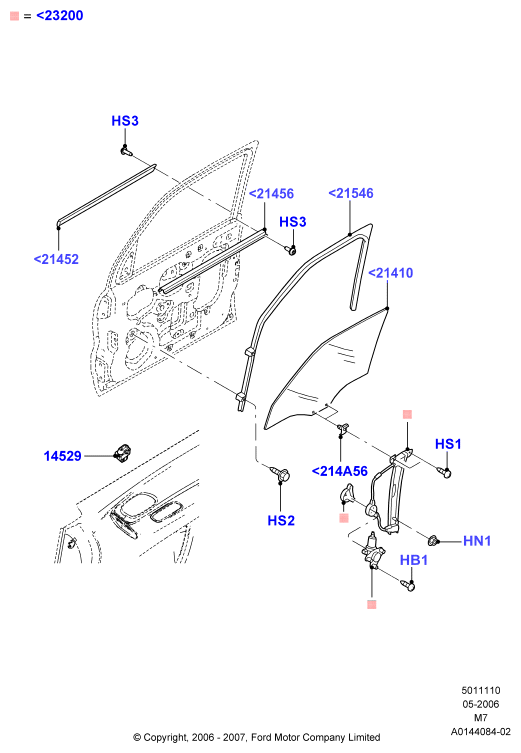 = <23200

HS3

<21456

<21546

HS3

<21452

<21410

14529

HS1

<214A56

HS2

HN1

HB1

5011110
05-2006
M7
A0144084-02

© Copyright, 2006 - 2007, Ford Motor Company Limited