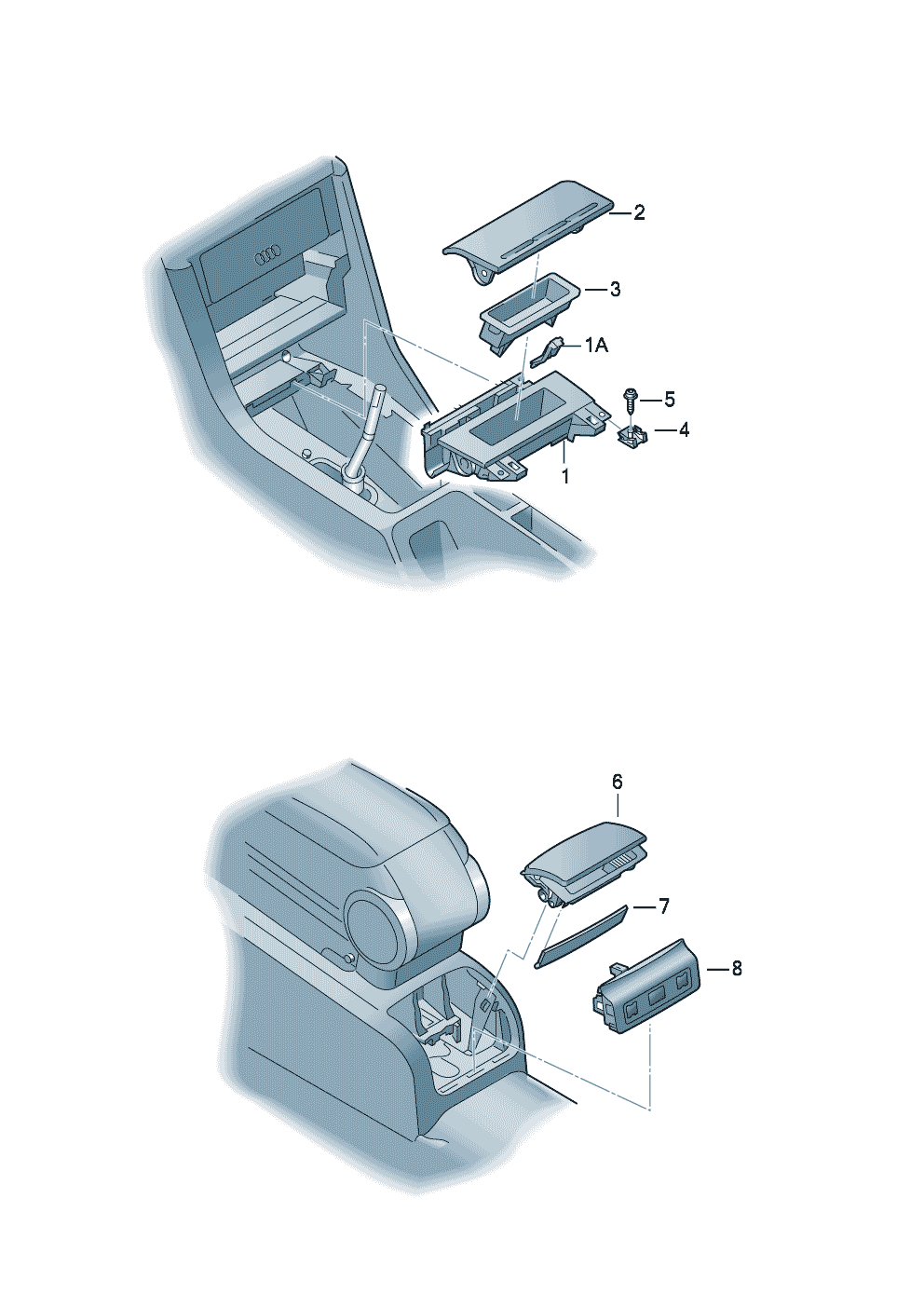 2
3
1A
5
4
1

6
7
8