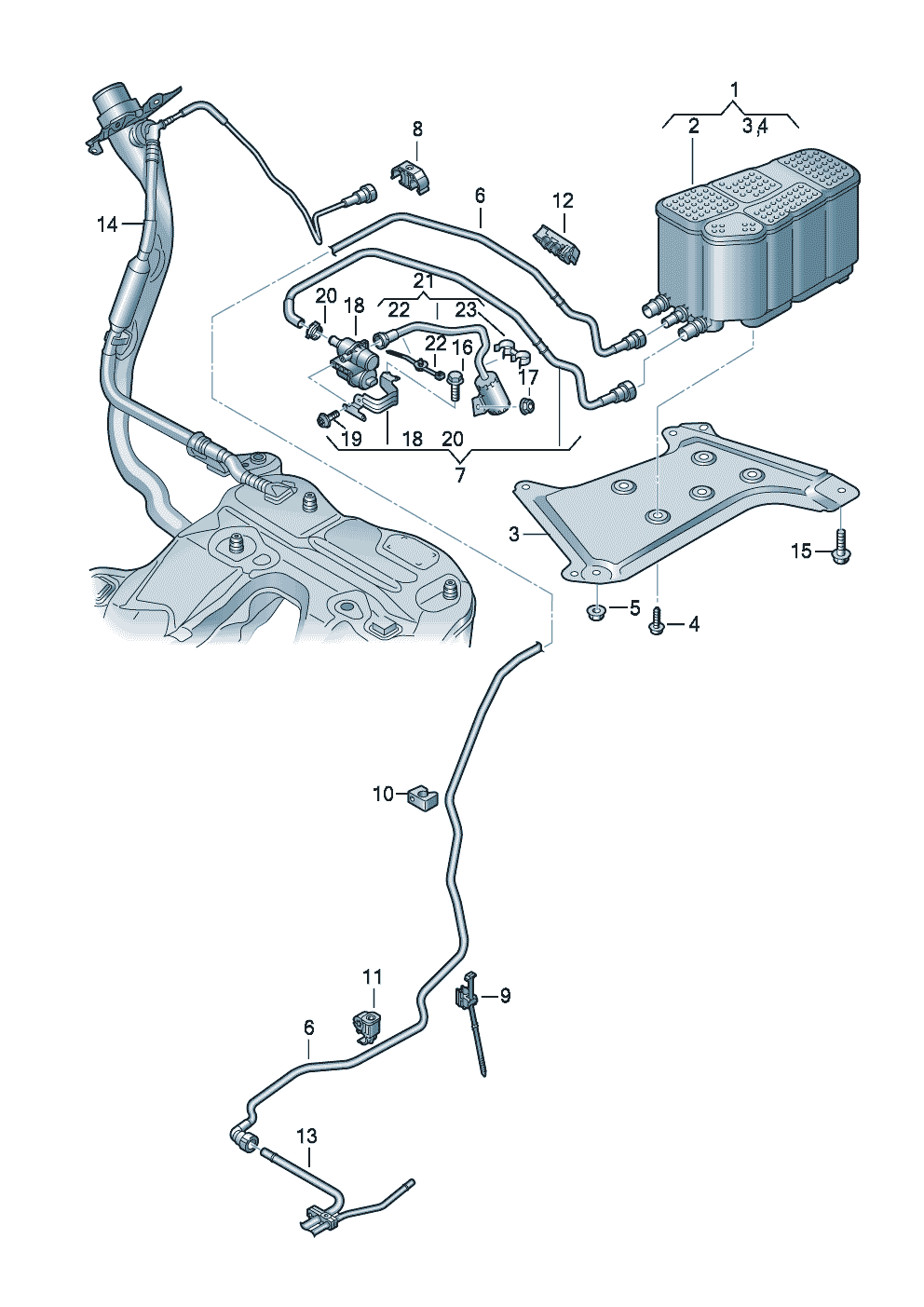 1
2
3,4
8
6
12
14
21
20
18
22
23
22
16
17
19
18
20
7
3
15
5
4
10
11
9
6
13