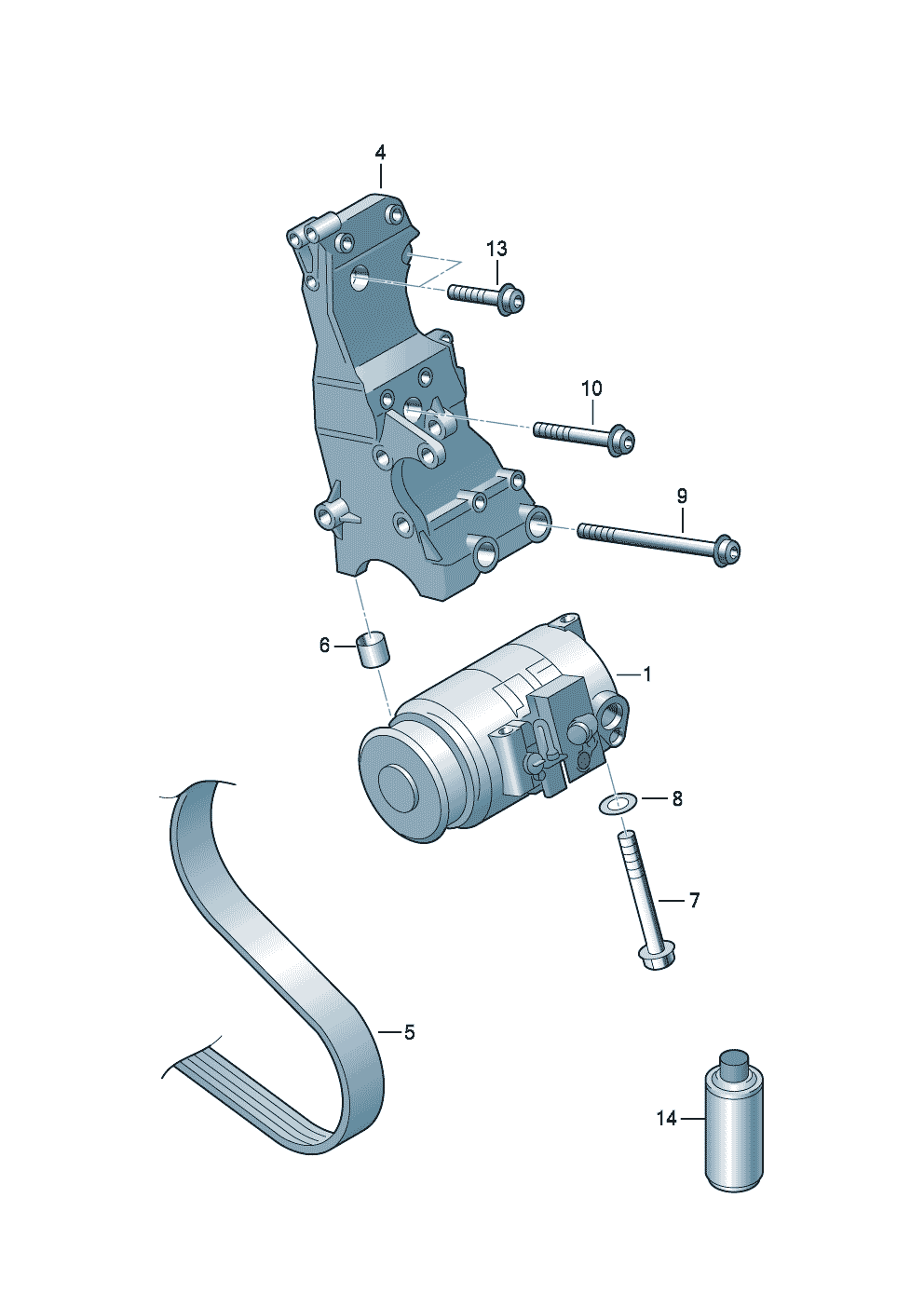 4
13
10
9
6
1
8
7
5
14