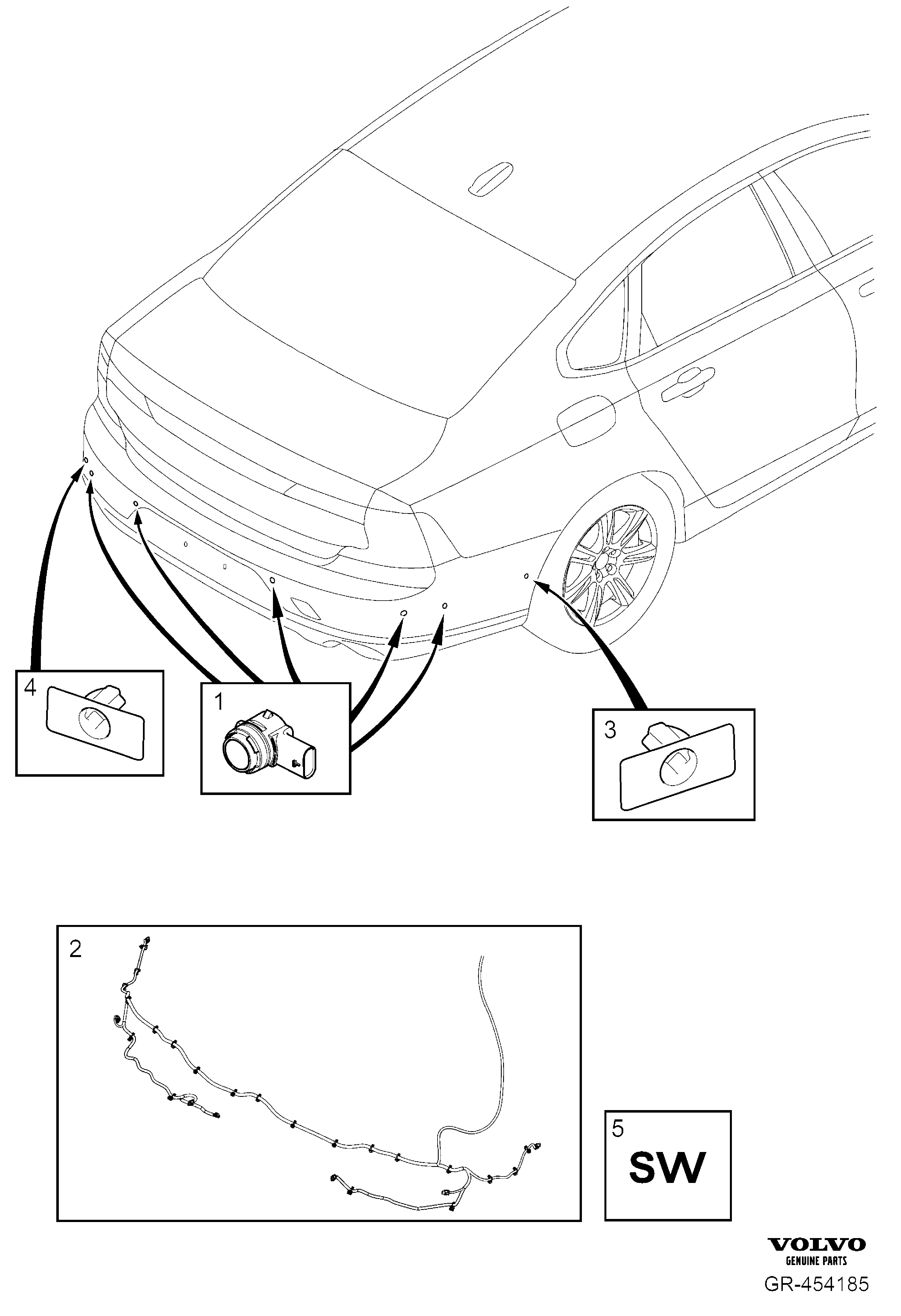 4

1

3

2

5

SW

VOLVO
GENUINE PARTS

GR-454185