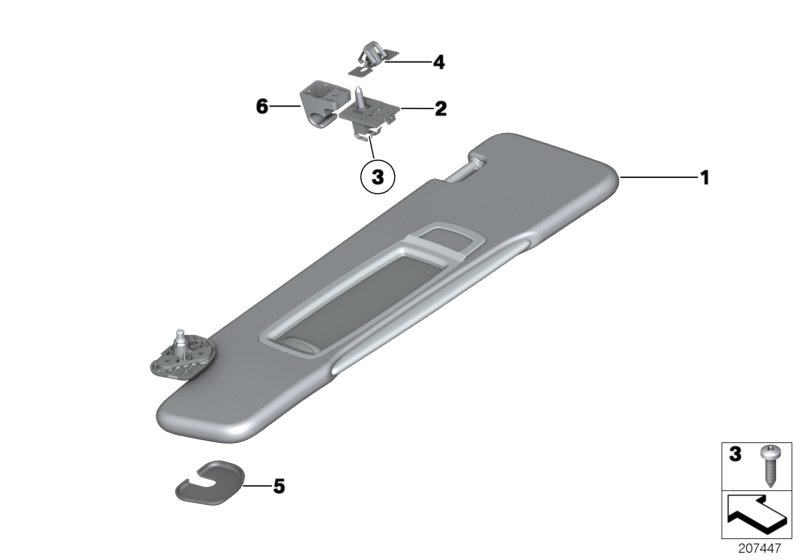 4
6
2
3
1
5
3
207447