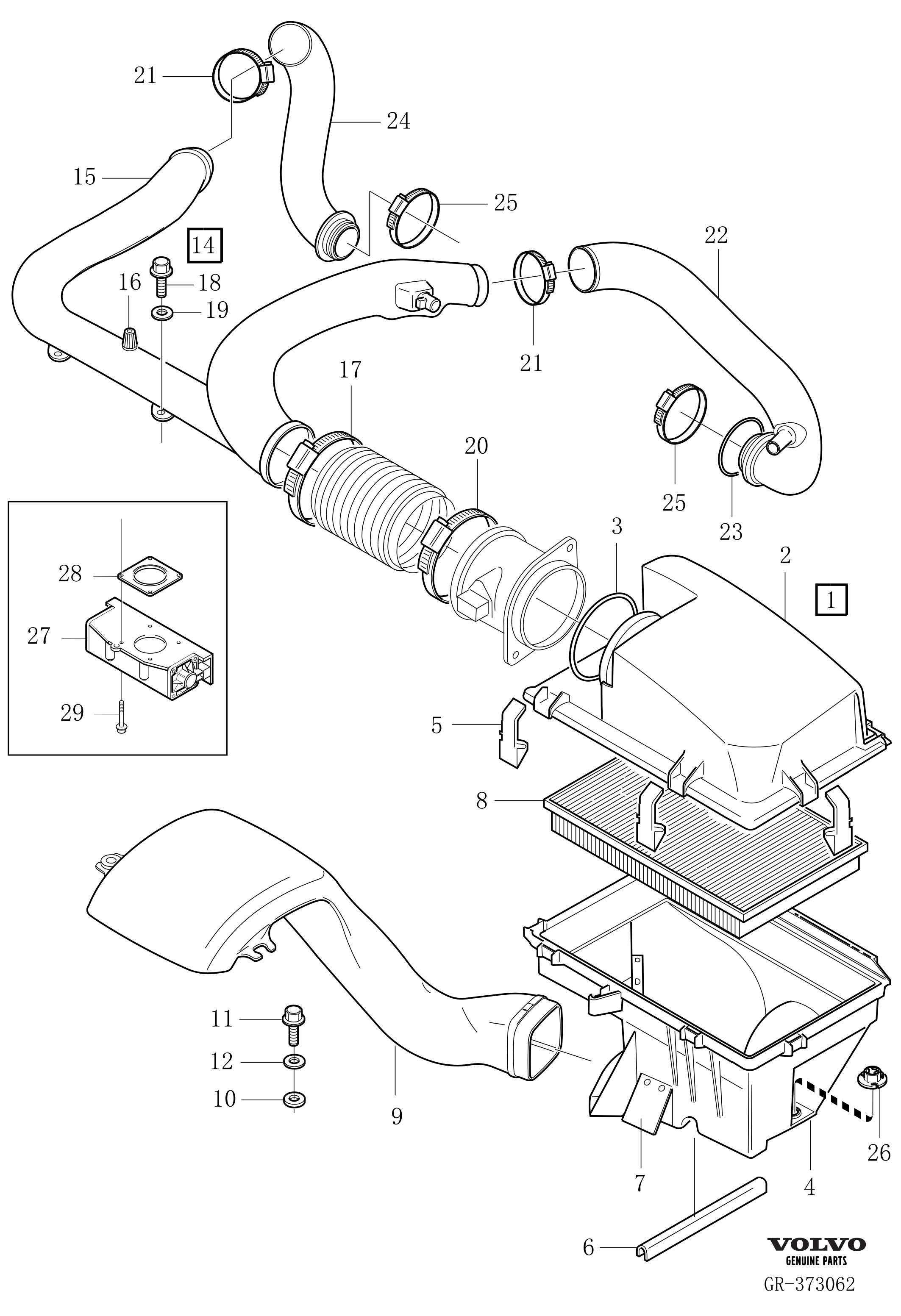 21
24
15
25
14
22
16
18
19
21
17
20
25
23
3
2
1
28
27
29
5
8
11
12
10
9
7
4
26
6
VOLVO
GENUINE PARTS
GR-373062