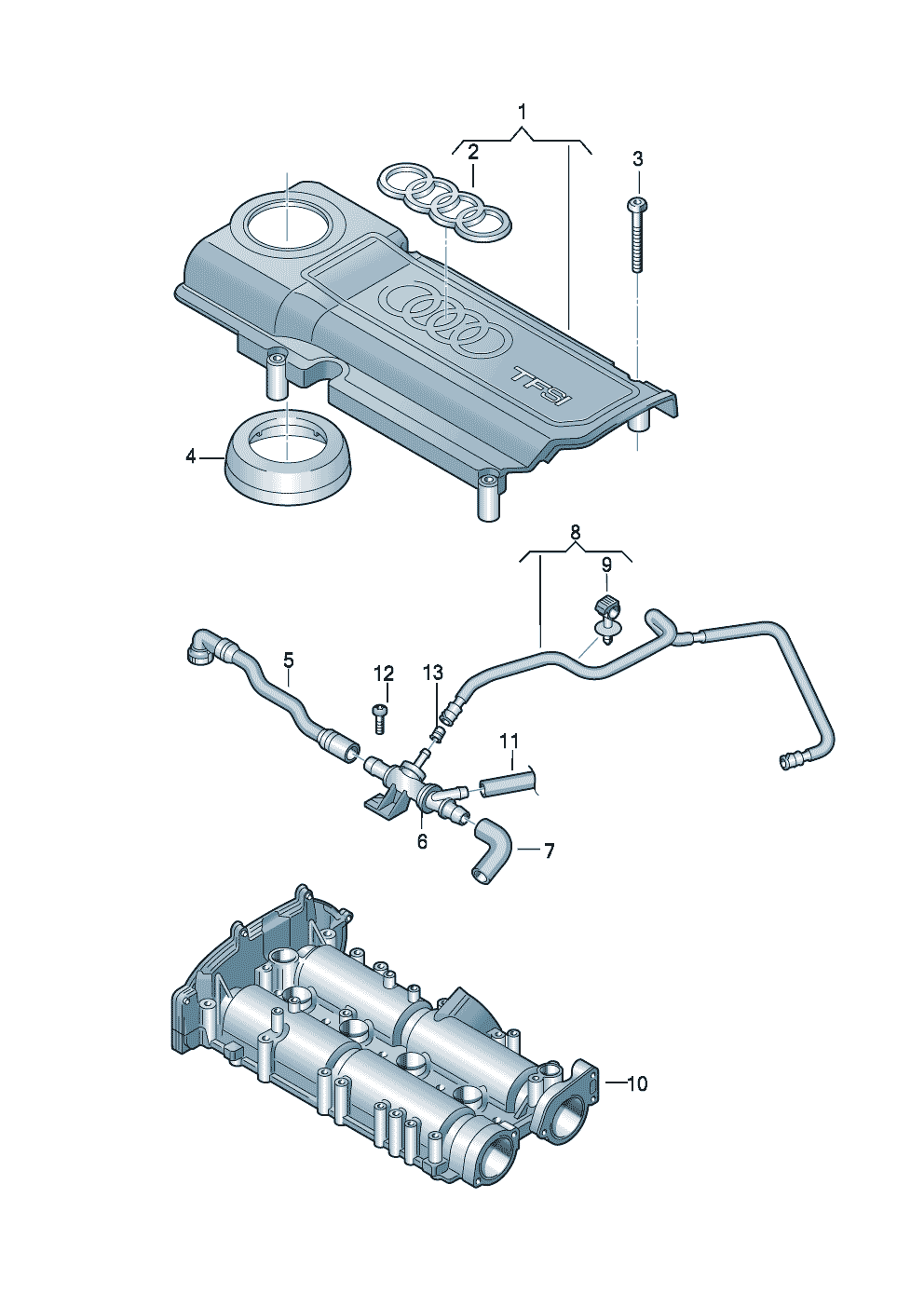 1
2
3
TFSI
4
8
9
5
12
13
11
6
7
10