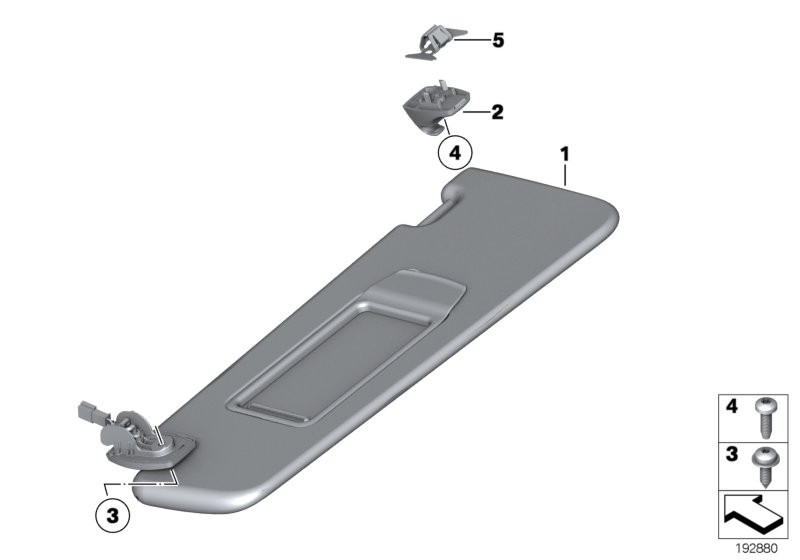 5
2
4
1
3
4
3
192880