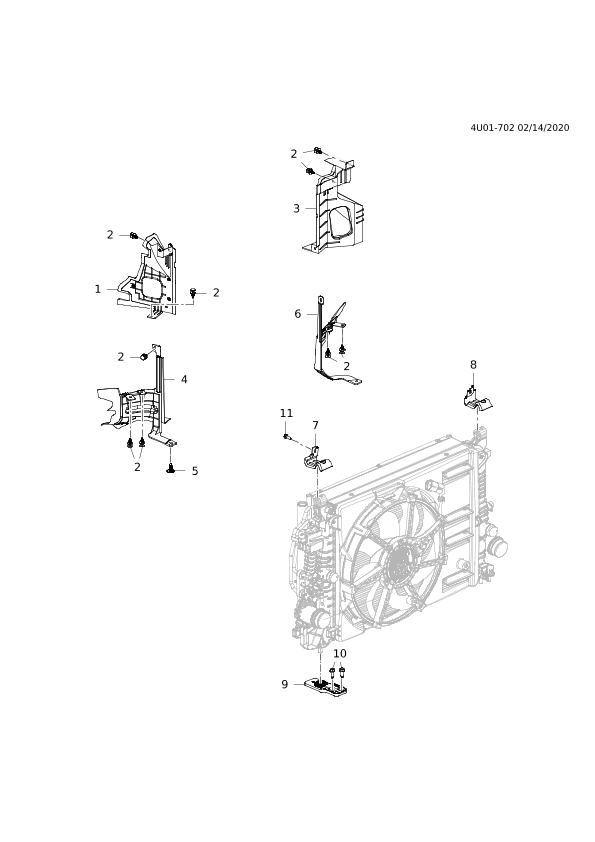 4U01-702 02/14/2020

2
3

2
1
2

6
2

2
4

8

11
7

2
5

10
9