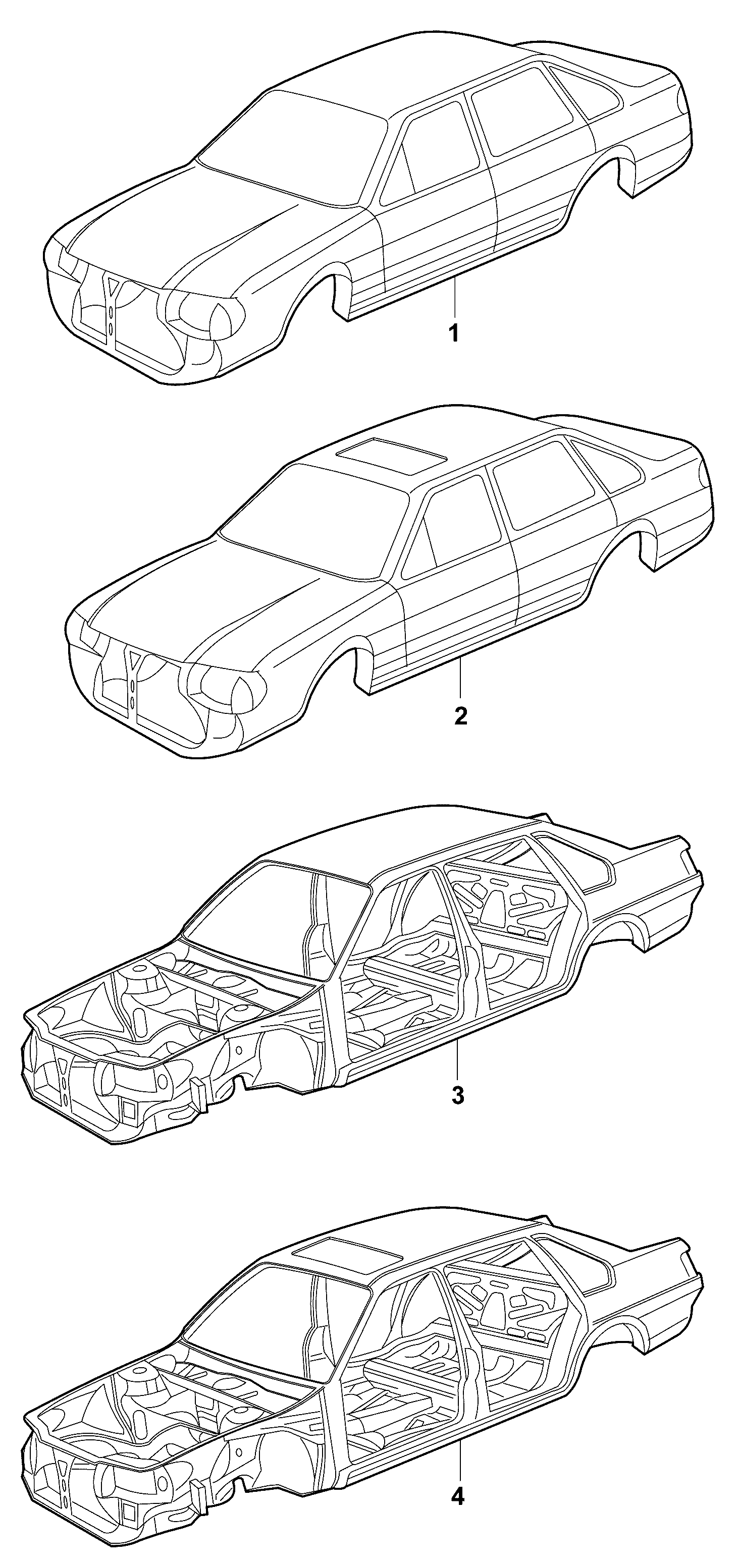 1

2

3

4