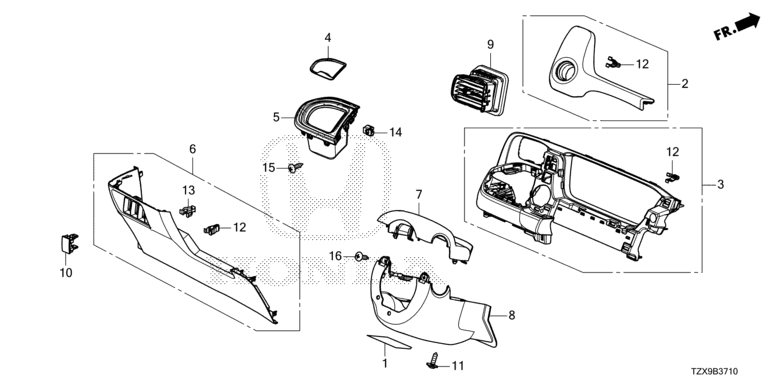 FR.
4
9
12
2
5
14
6
15
12
3
13
12
7
10
16
8
1
11
HONDA
TZX9B3710