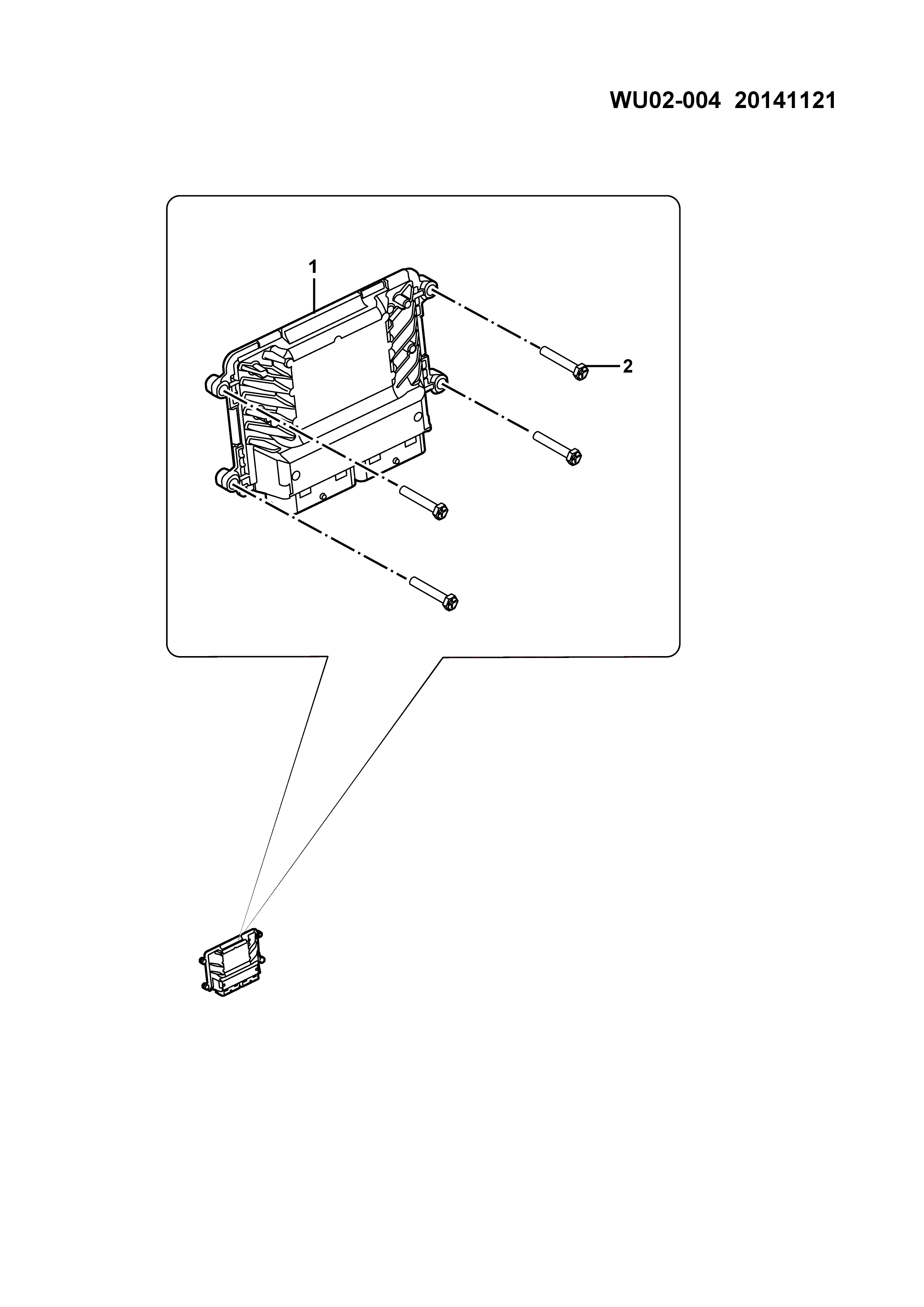 WU02-004 20141121

1

2