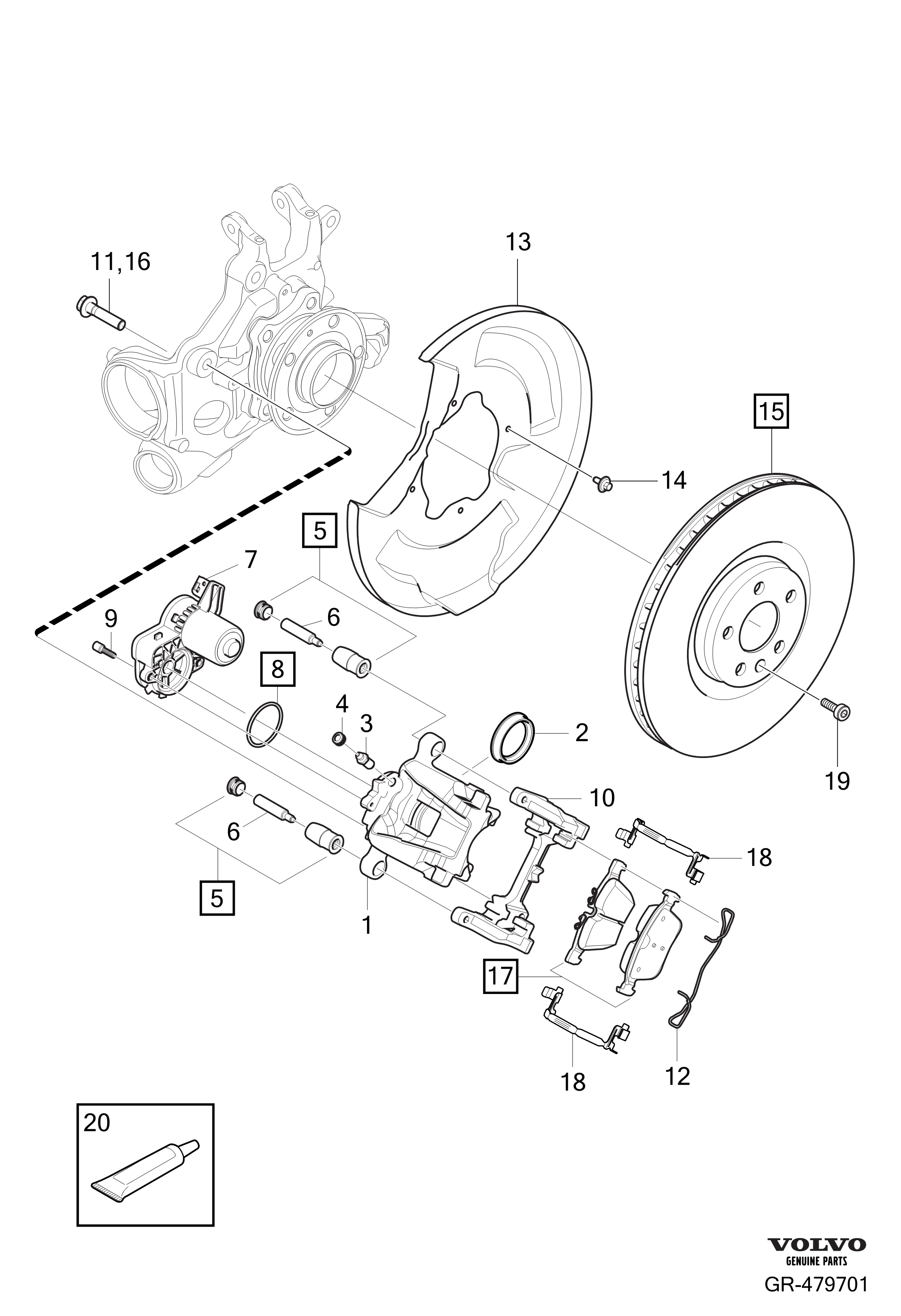 13

11,16

15

14

5

7

9

6

8

4

3

2

19

10

6

18

5

1

17

18

12

20

VOLVO
GENUINE PARTS

GR-479701