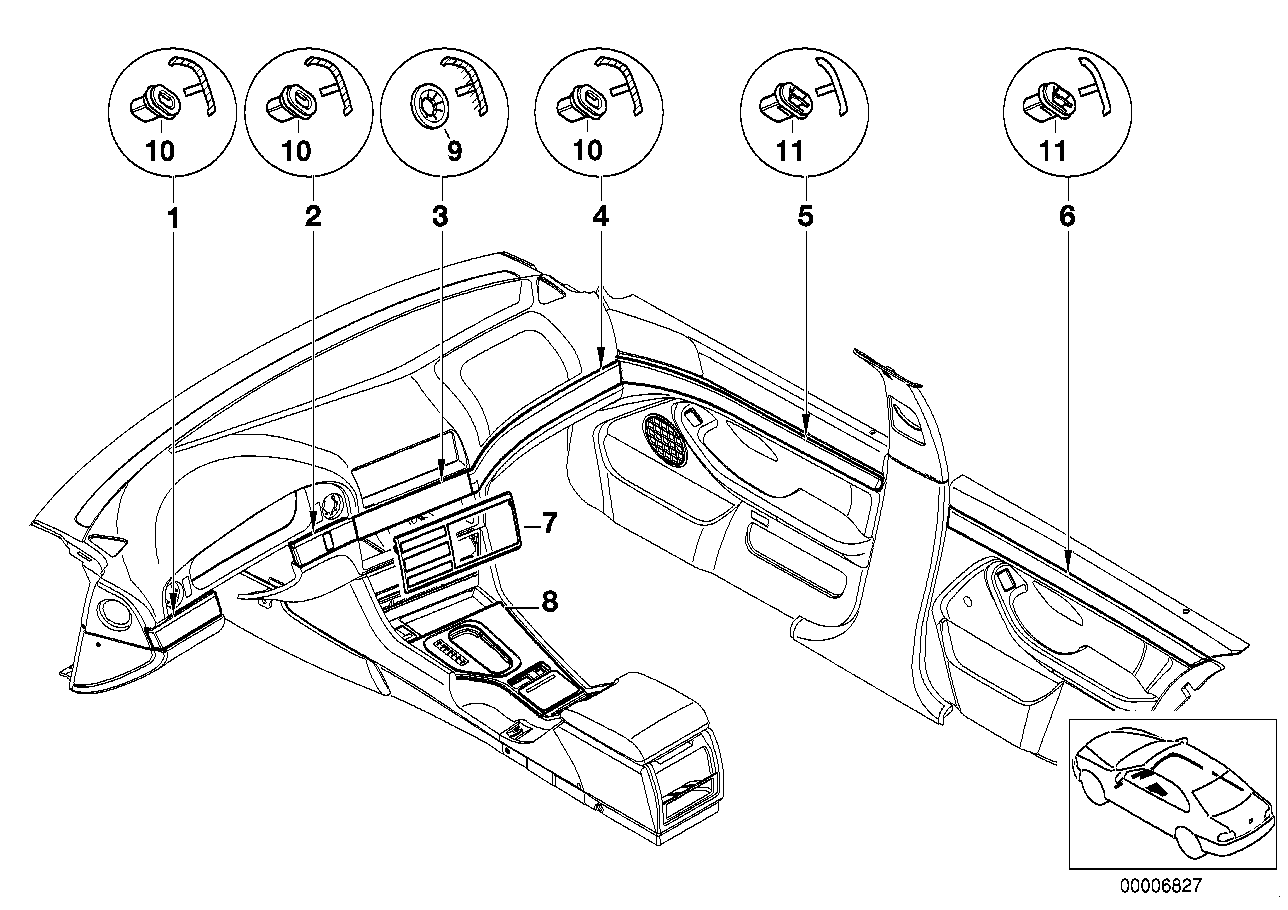 10
10
9
10
11
11
1
2
3
4
5
6
7
8
00006827