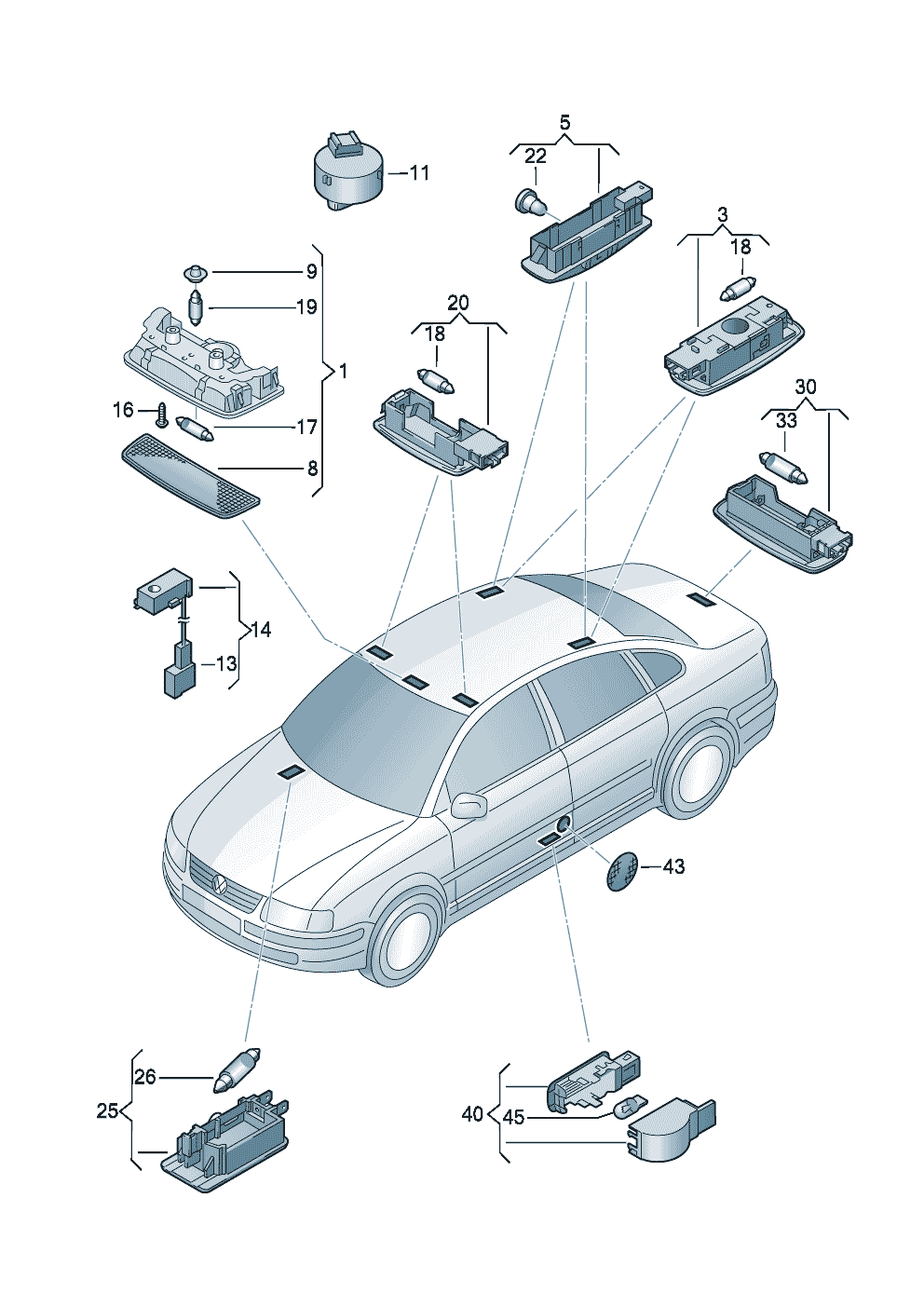 5
22
11
3
18
9
19
20
18
1
16
17
8
30
33
14
13
43
26
25
40
45