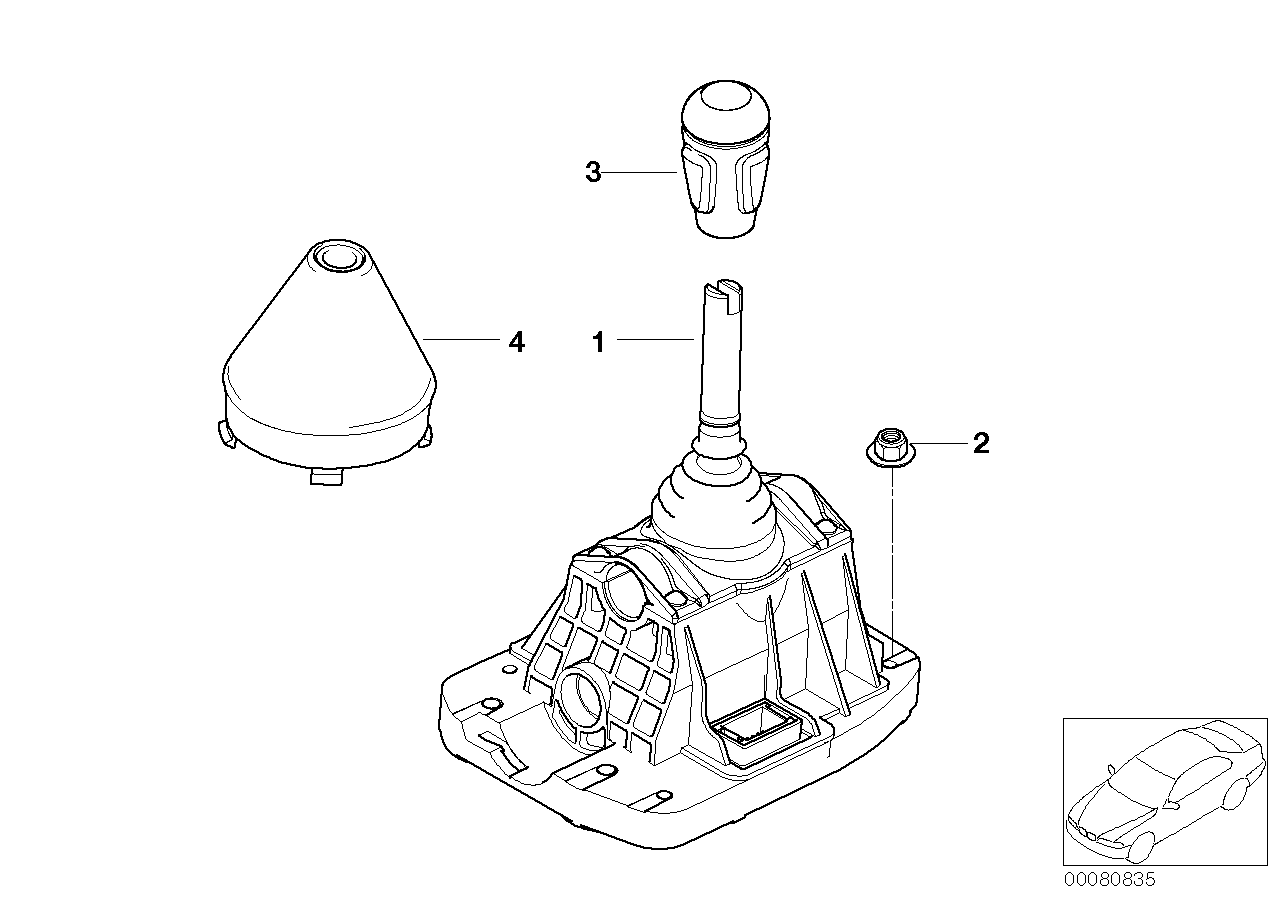 3

4

1

2

00080835