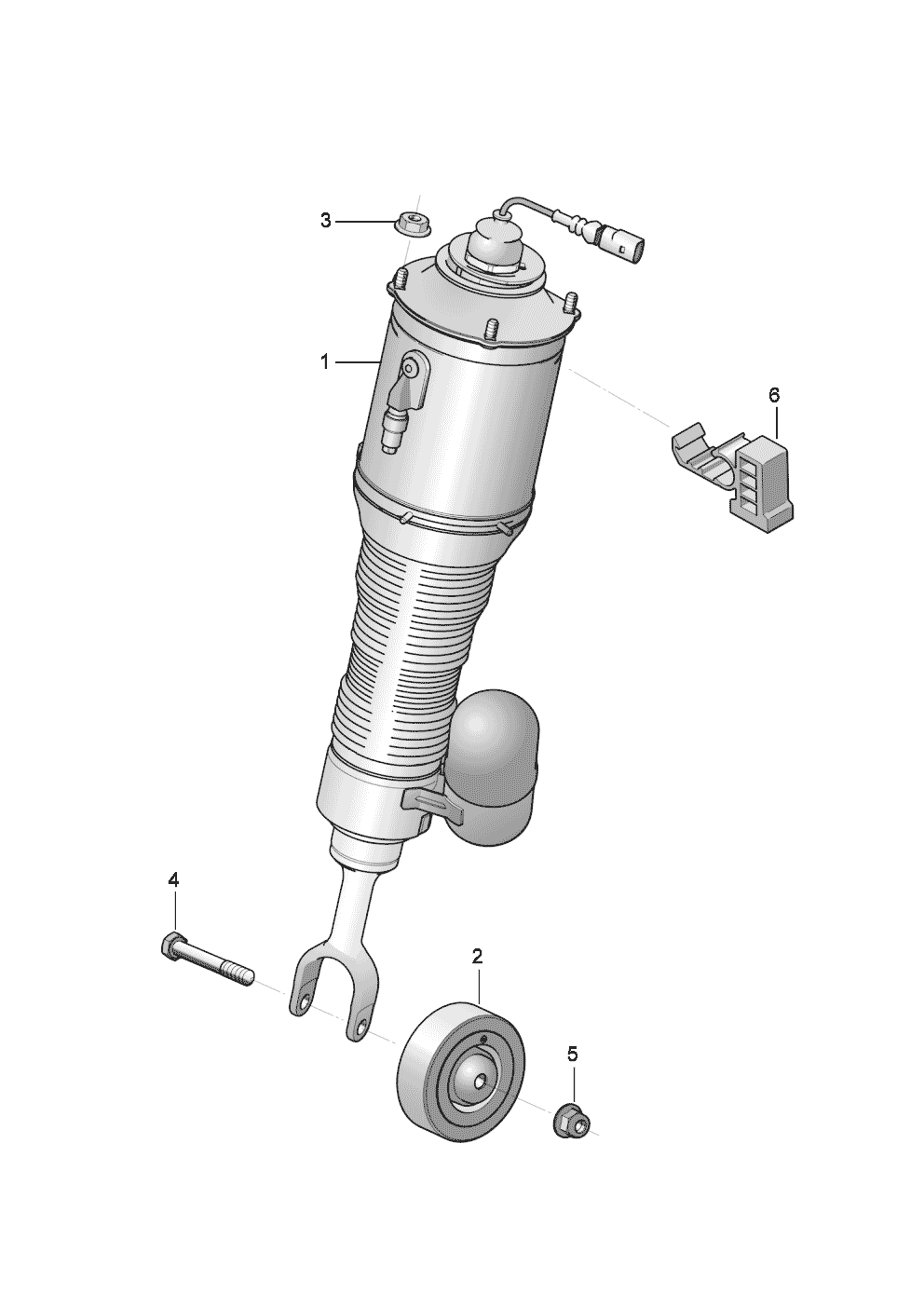 3
1
6
4
2
5