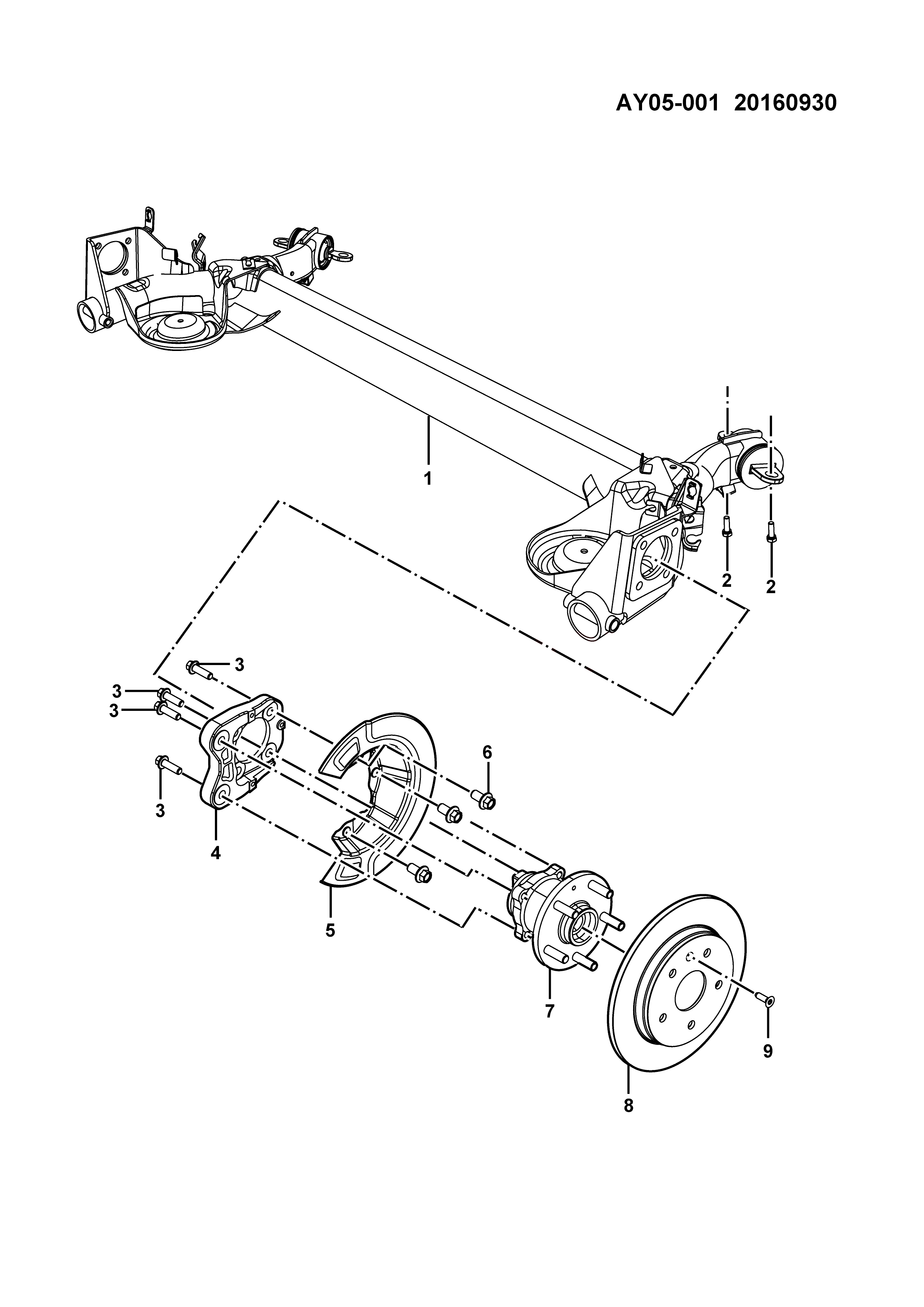 AY05-001 20160930

1

2
2

3
3
3
3
4
5
6
7
8
9