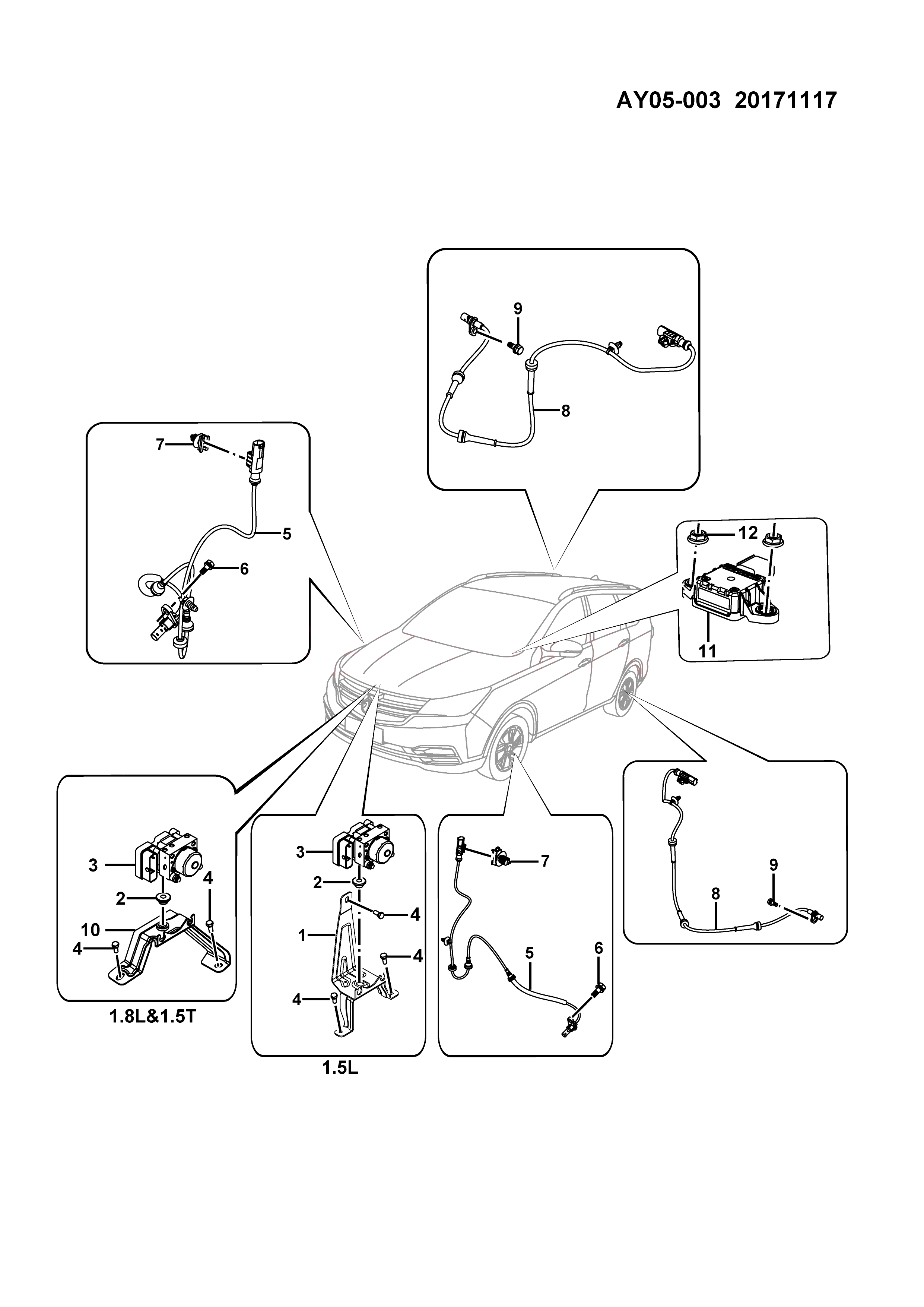 AY05-003 20171117

9
8

7
5
6

12
11

3
2
4
10
4
1.8L&1.5T

3
2
4
1
4
4
1.5L

7
5
6

9
8