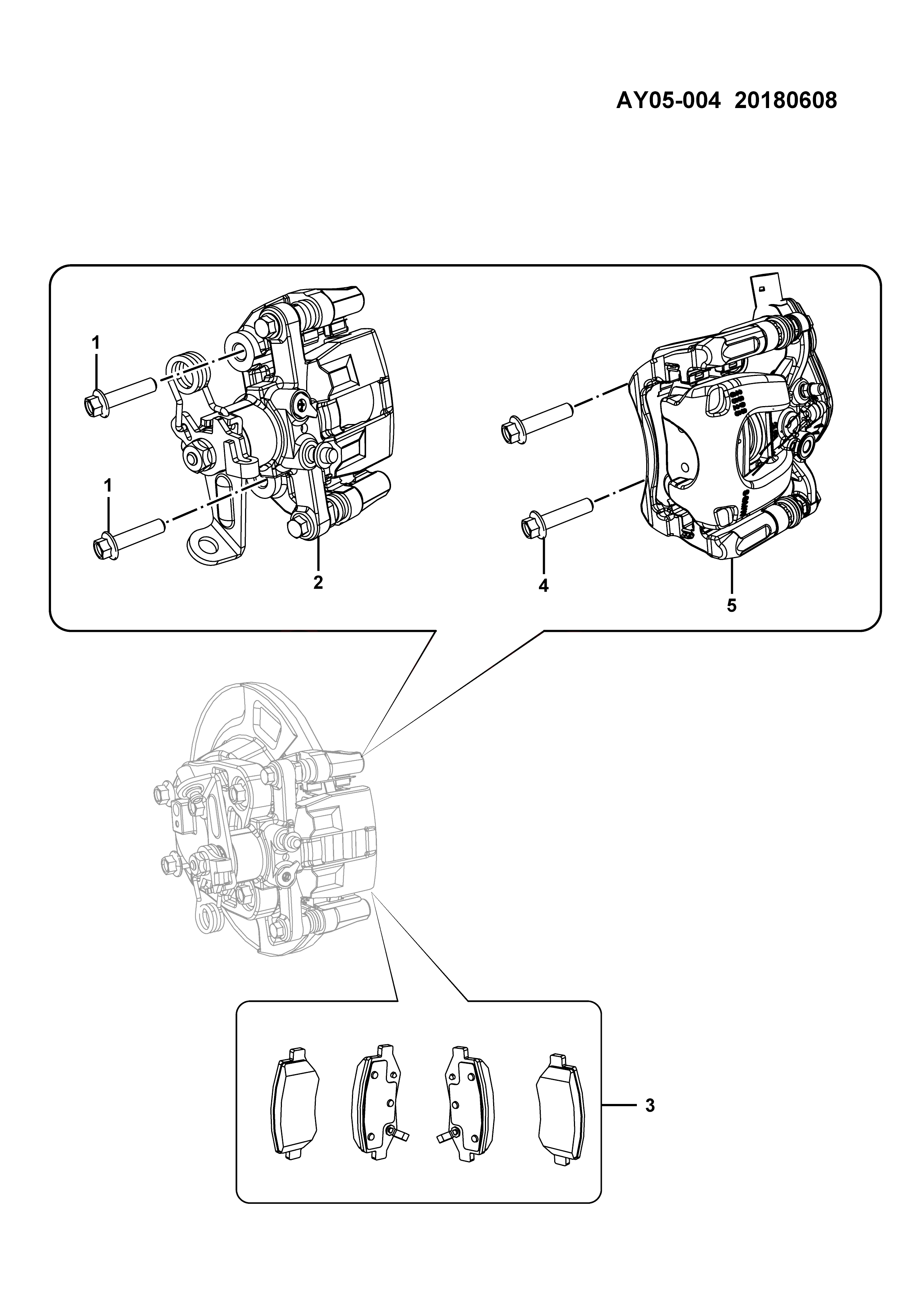 AY05-004 20180608

1

1

2

4

5

3