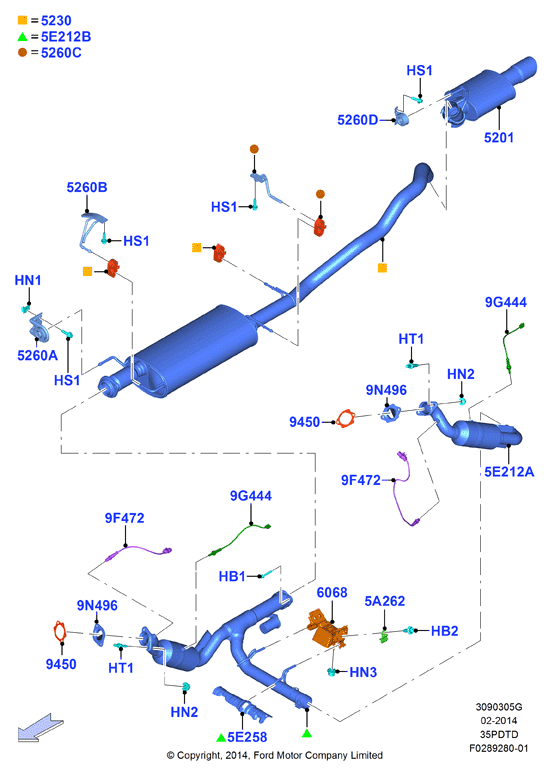 = 5230
= 5E212B
= 5260C

HS1
5260D
5201
5260B
HS1
HS1
HN1
5260A
HS1
9G444
HT1
HN2
9N496
9450
9F472
5E212A
9G444
9F472
HB1
9N496
6068
5A262
HB2
9450
HT1
HN3
HN2
5E258
3090305G
02-2014
35PDTD
F0289280-01
© Copyright, 2014, Ford Motor Company Limited