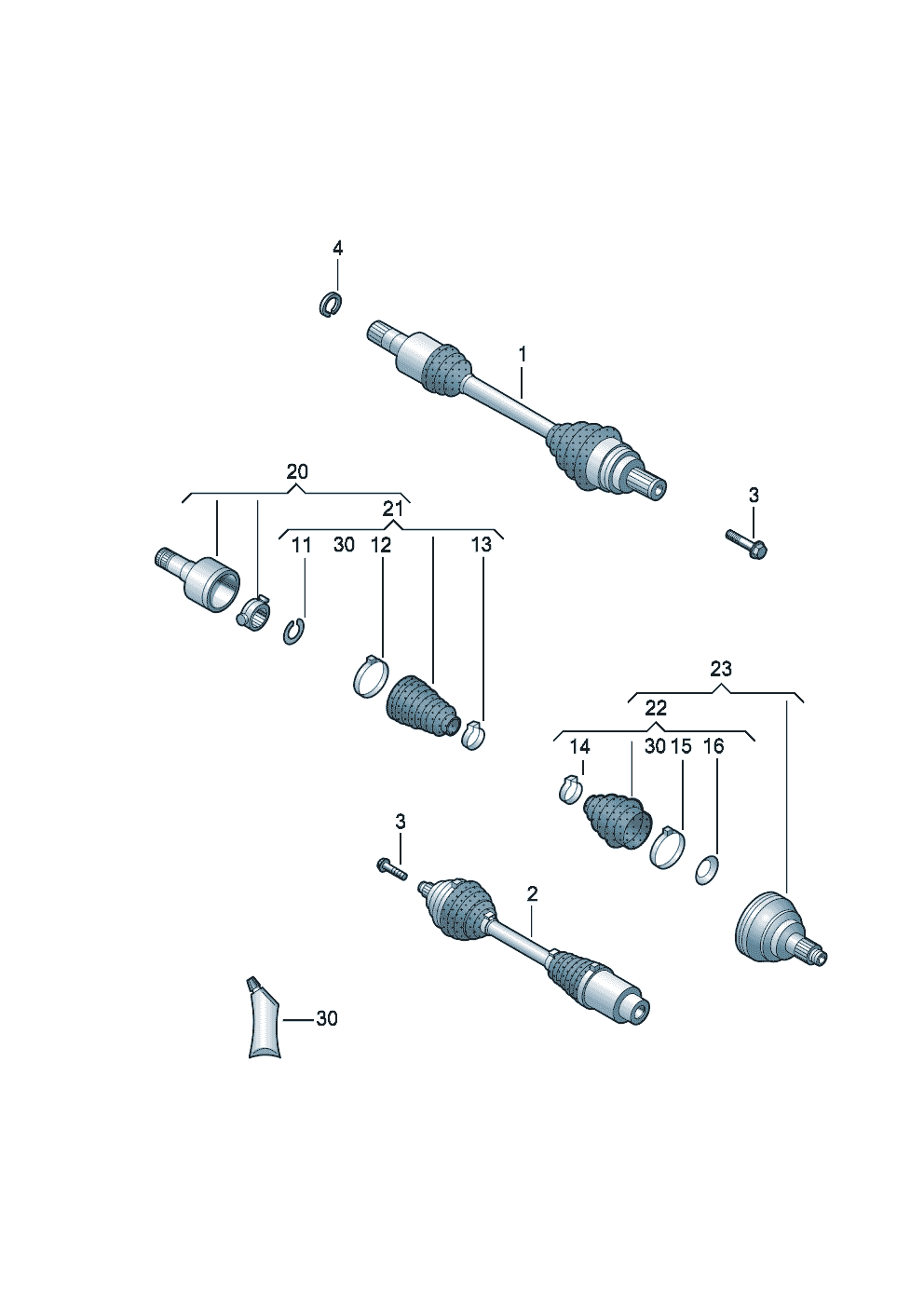 4
1
20
21
11 30 12 13
3
23
22
14 30 15 16
3
2
30