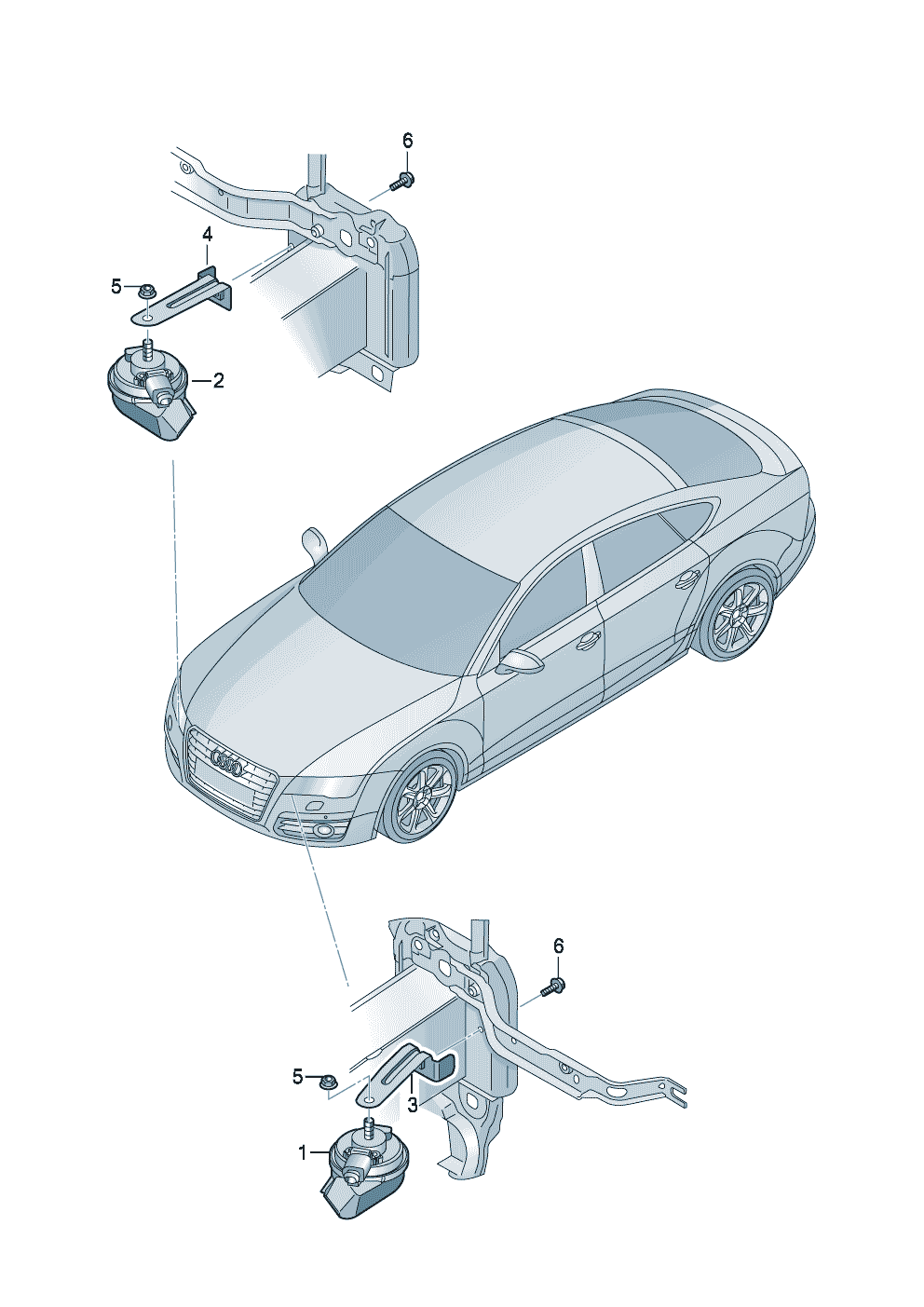 6
4
5
2
6
5
3
1