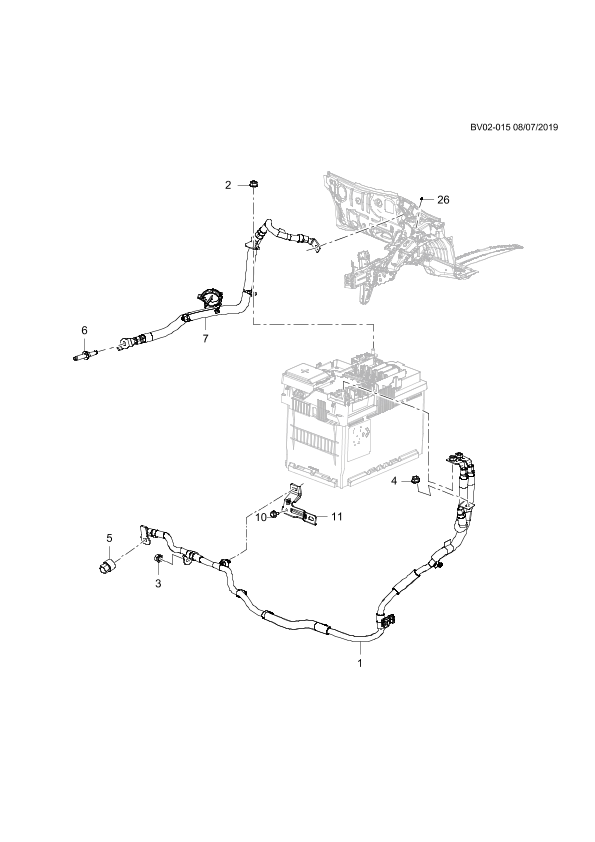 BV02-015 08/07/2019

2
26
6
7
4
10
11
5
3
1