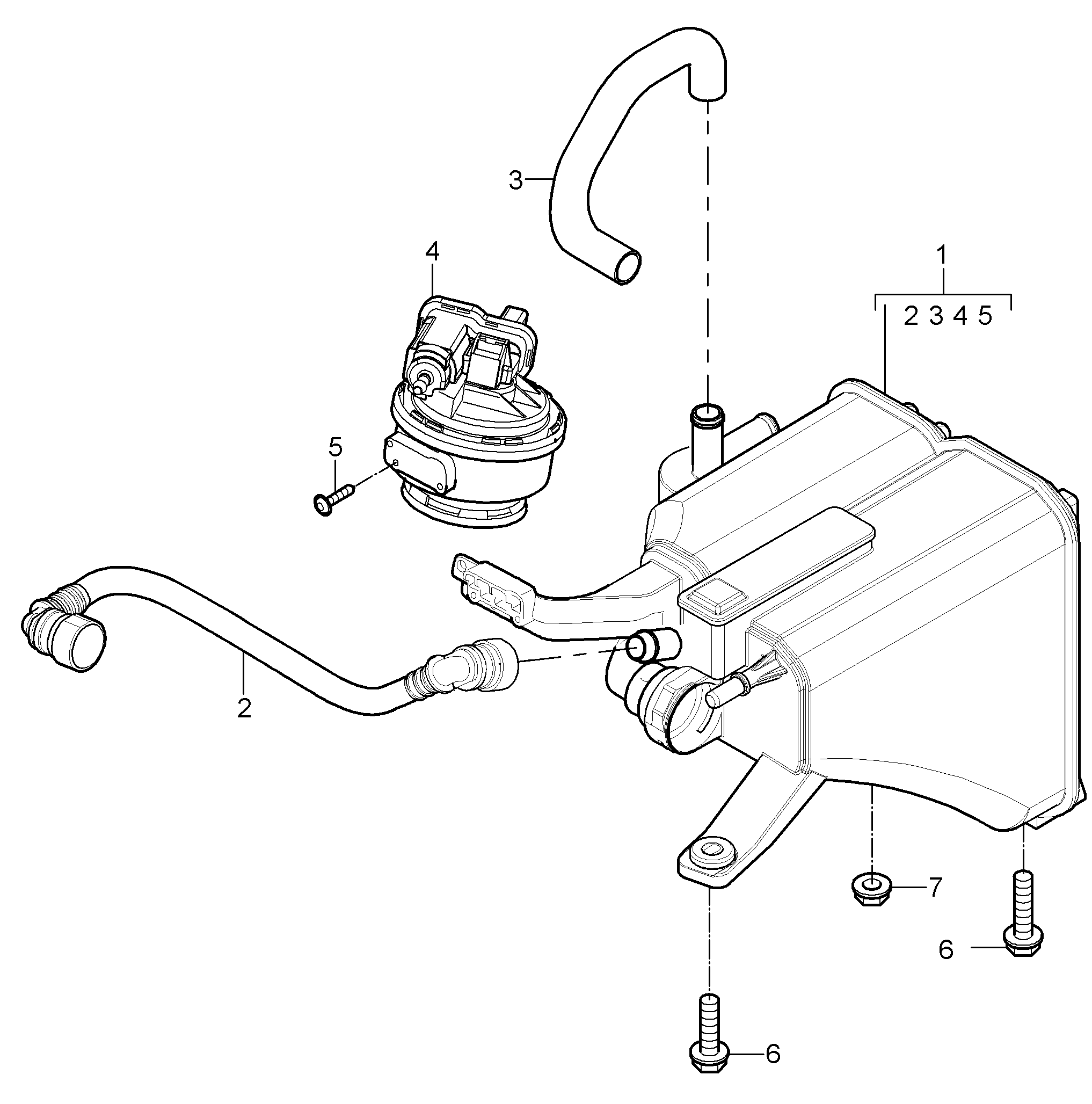 3

4

1

2 3 4 5

5

2

7

6

6