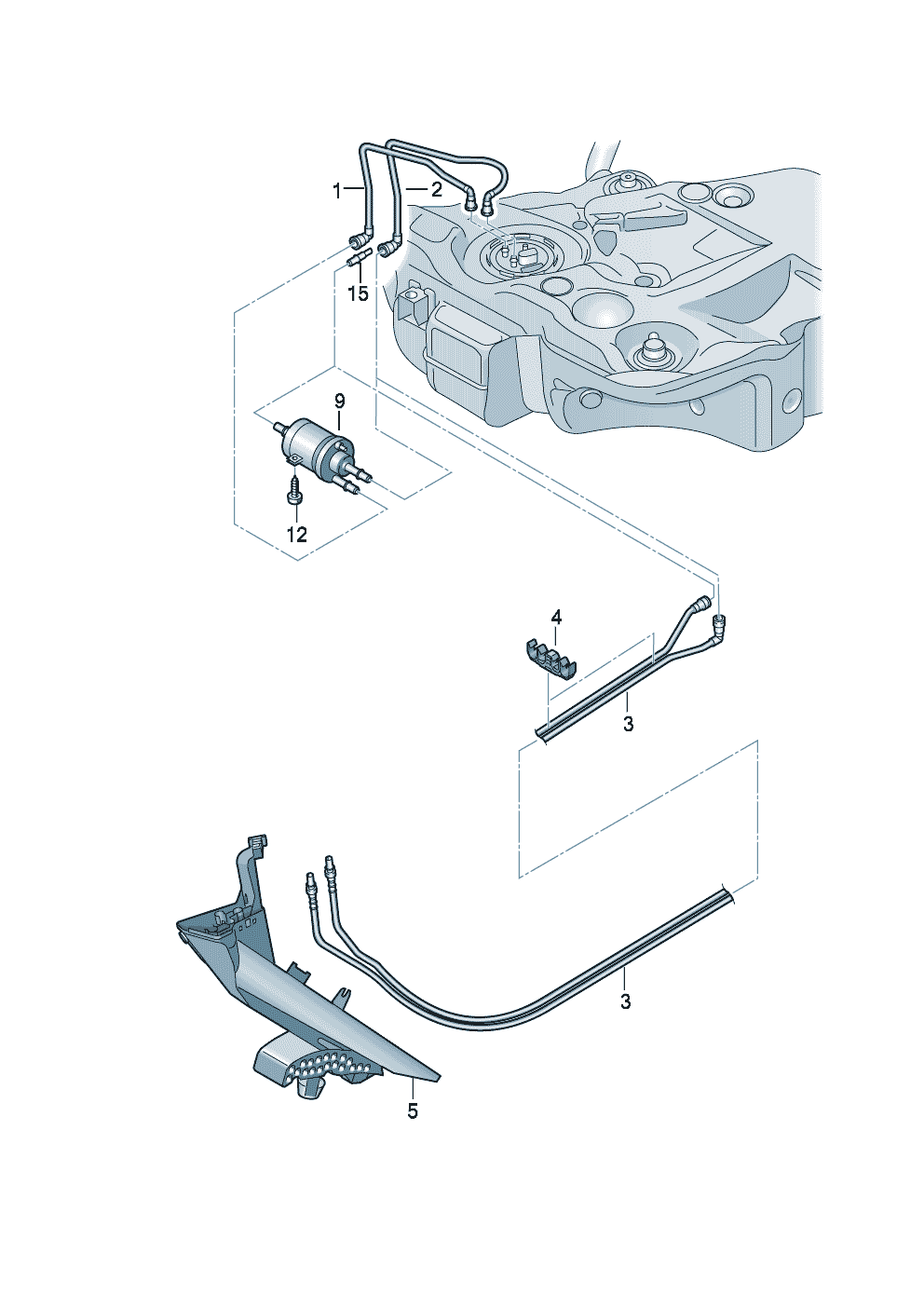 1
2
15
9
12
4
3
3
5