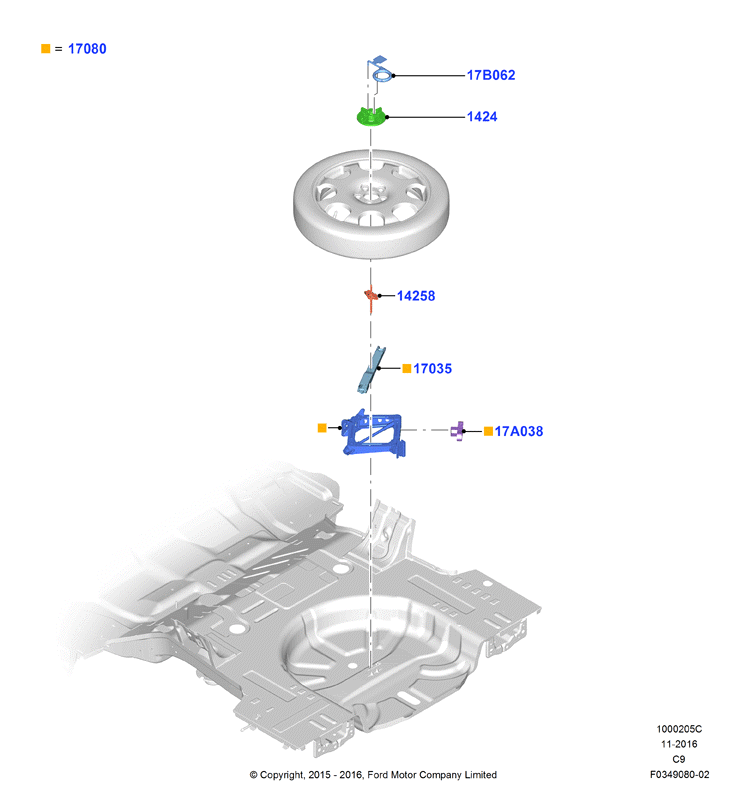 ■ = 17080

17B062

1424

14258

■ 17035

■

■ 17A038

1000205C
11-2016
C9
F0349080-02

© Copyright, 2015 - 2016, Ford Motor Company Limited