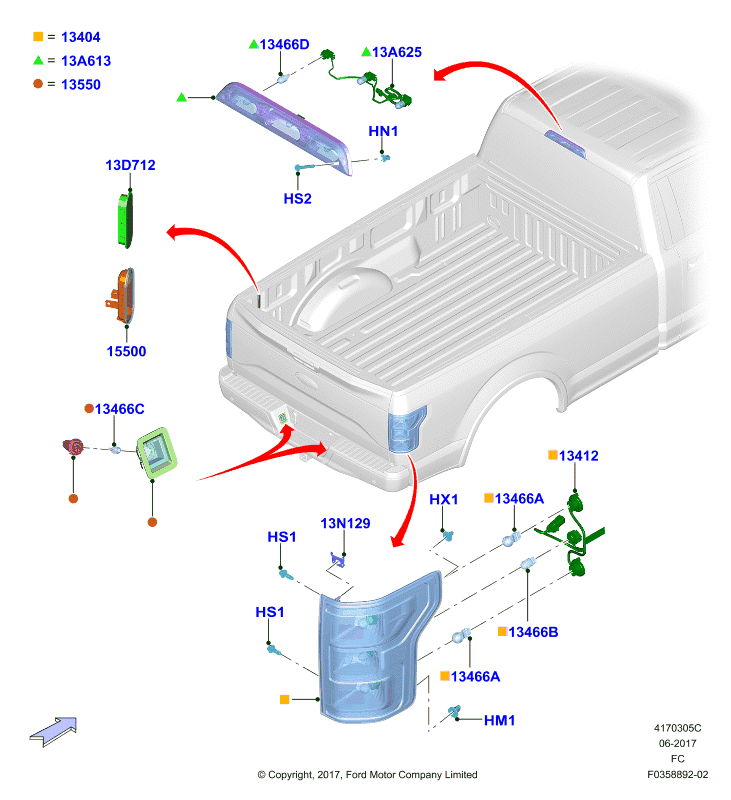 ■ = 13404
▲ = 13A613
● = 13550

▲13466D
▲13A625
▲
HN1
HS2
13D712
15500
●13466C
●
●
■13412
HX1
■13466A
13N129
HS1
HS1
■13466B
■13466A
■
HM1

4170305C
06-2017
FC
F0358892-02

© Copyright, 2017, Ford Motor Company Limited