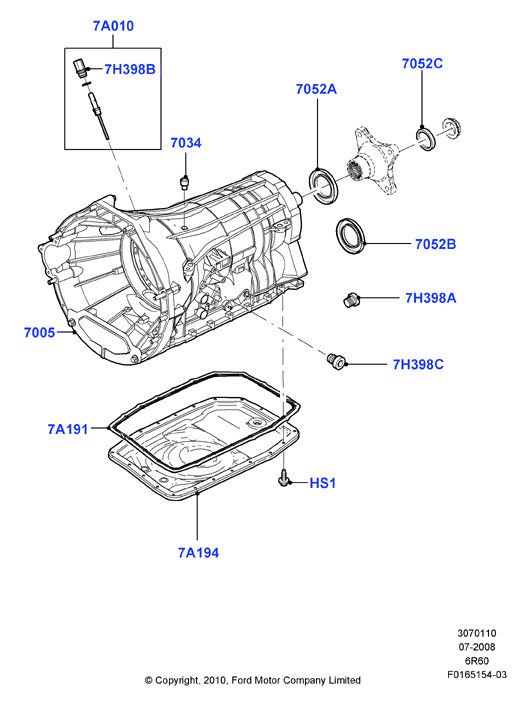 7A010

7H398B

7052C

7052A

7034

7052B

7H398A

7005

7H398C

7A191

HS1

7A194

3070110
07-2008
6R60
F0165154-03

© Copyright, 2010, Ford Motor Company Limited