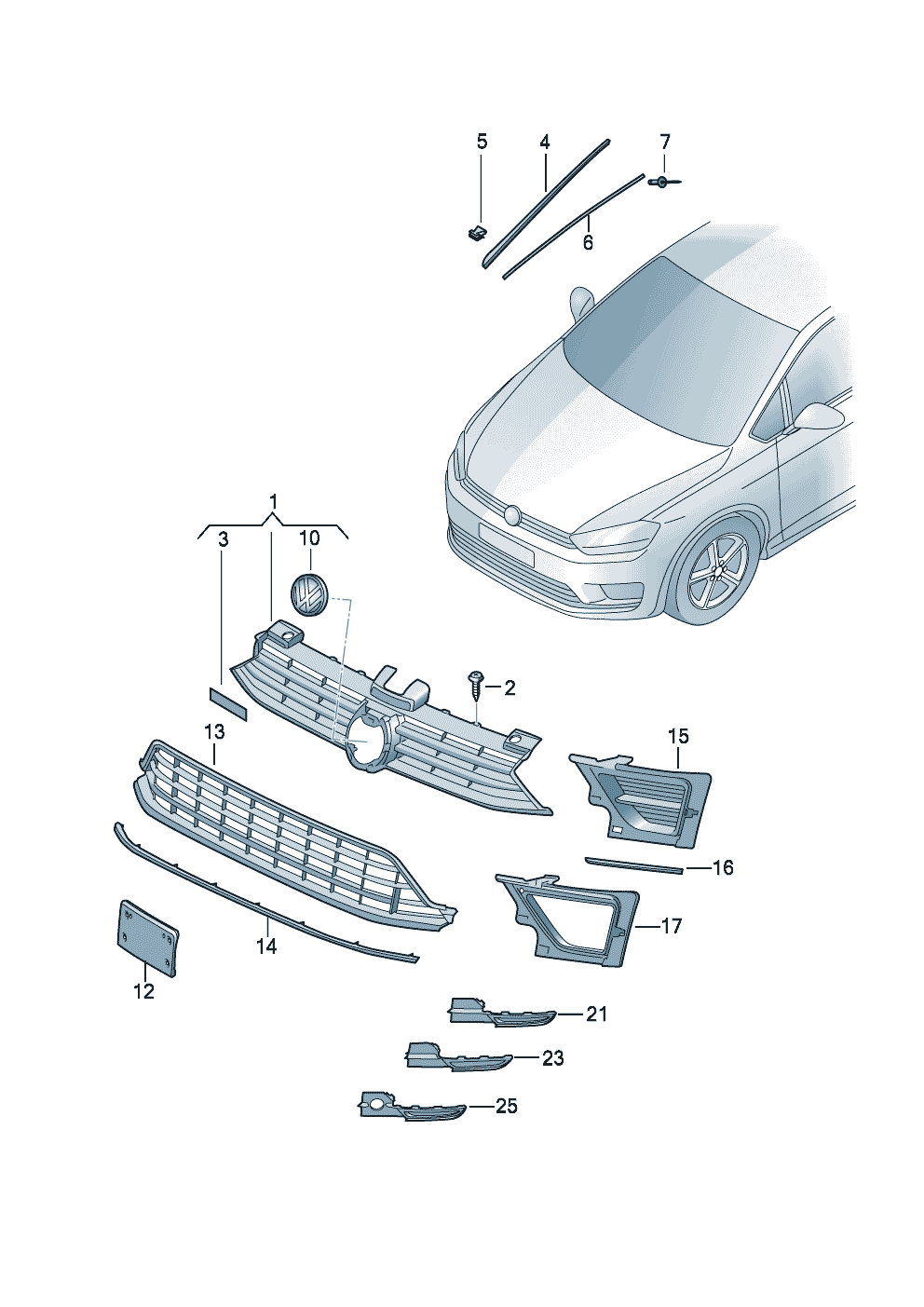 5
4
7
6
1
3
10
2
13
15
16
17
14
12
21
23
25