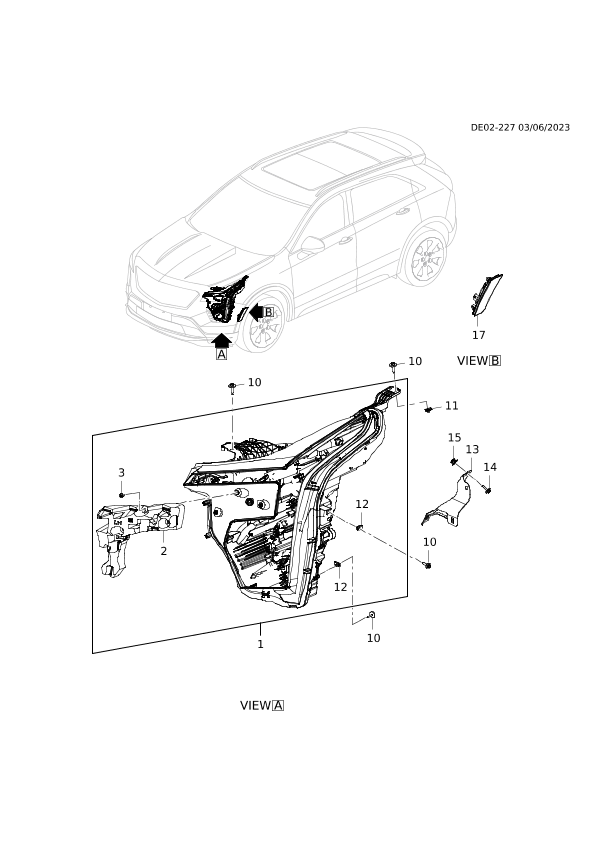 DE02-227 03/06/2023

B

A

17

VIEW B

10

10

11

15

13

14

3

12

2

10

12

10

1

VIEW A