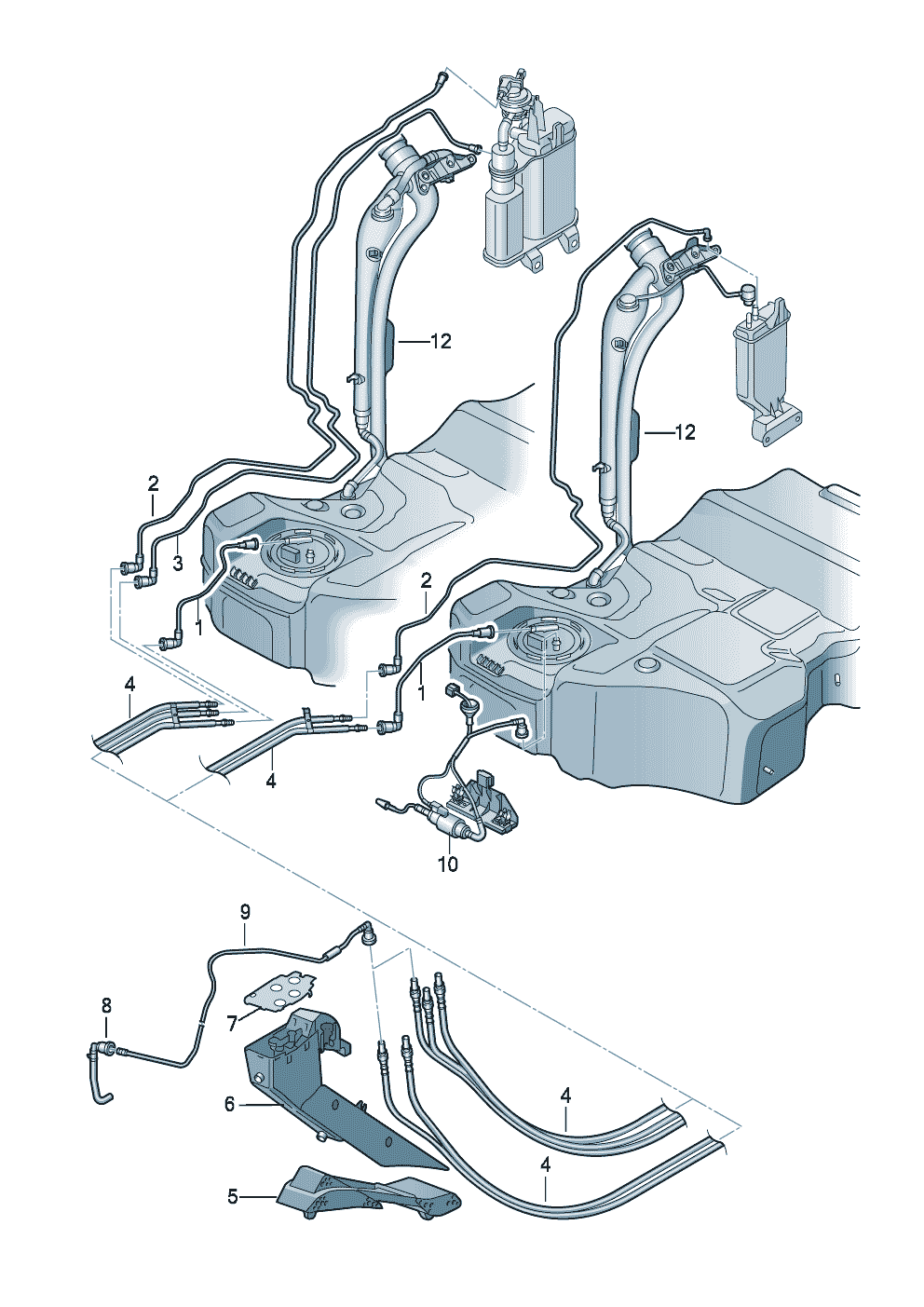 12
12
2
3
1
2
1
4
4
10
9
8
7
6
5
4
4