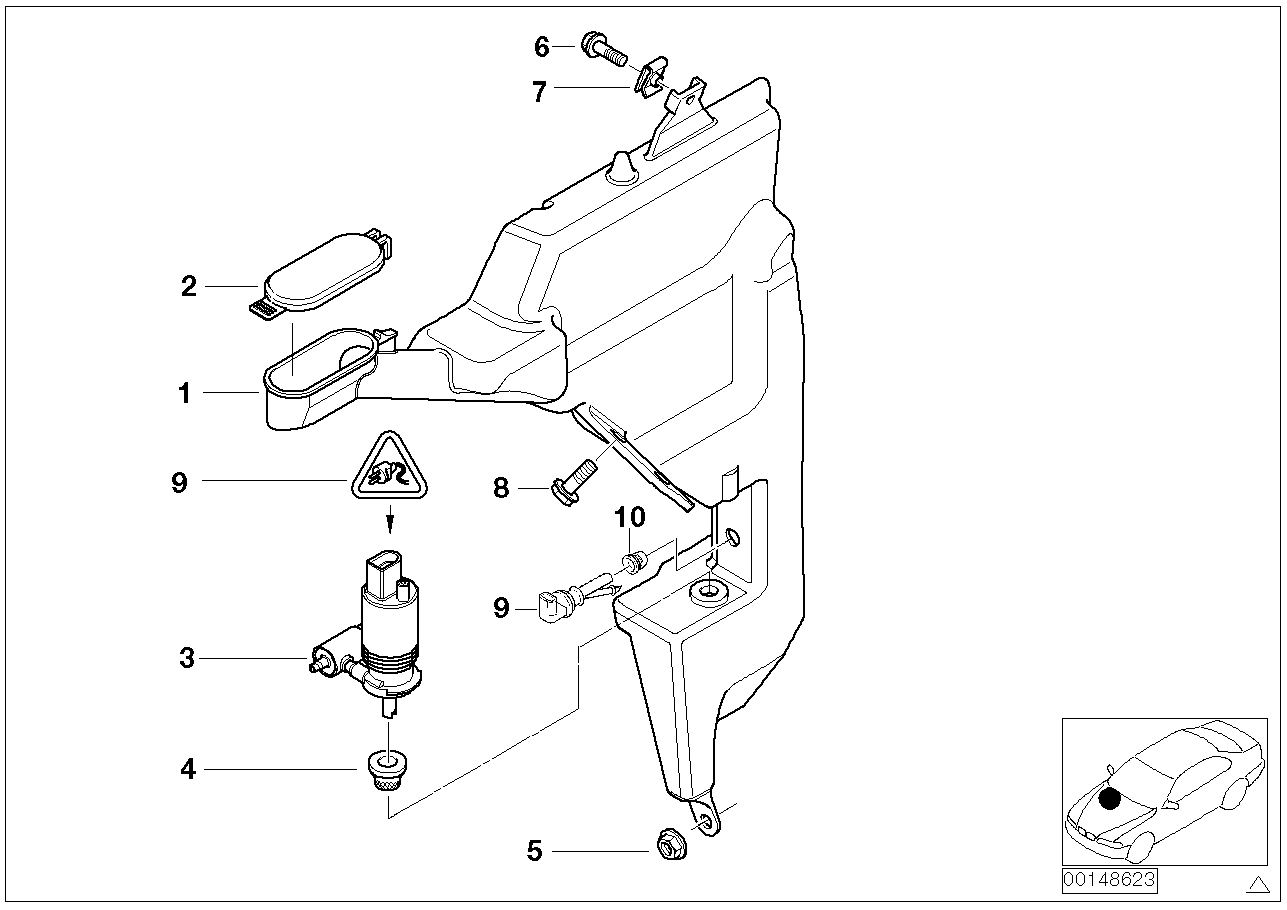 6
7
2
1
9
8
10
9
3
4
5
00148623