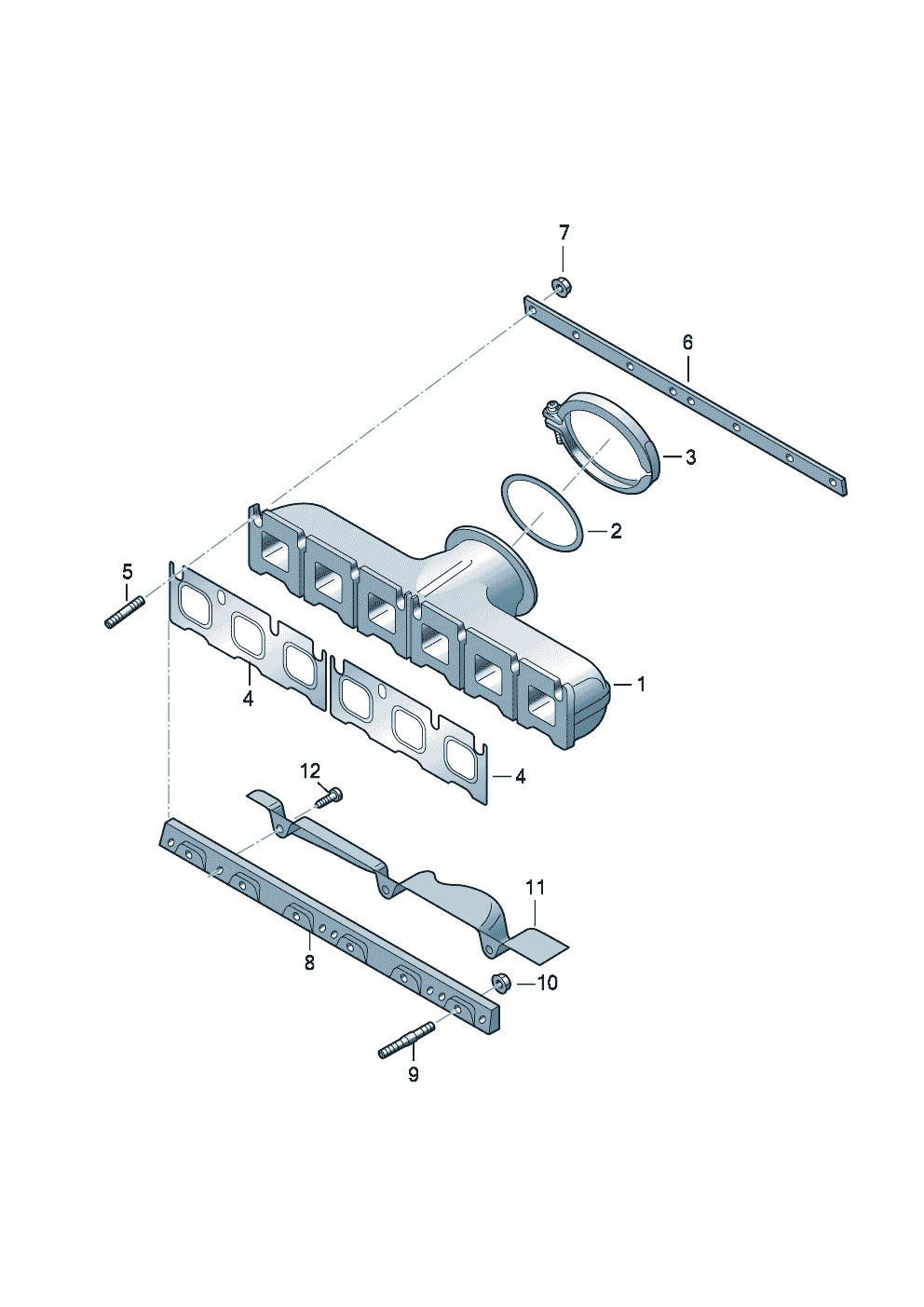 7
6
3
2
5
1
4
4
12
11
8
10
9