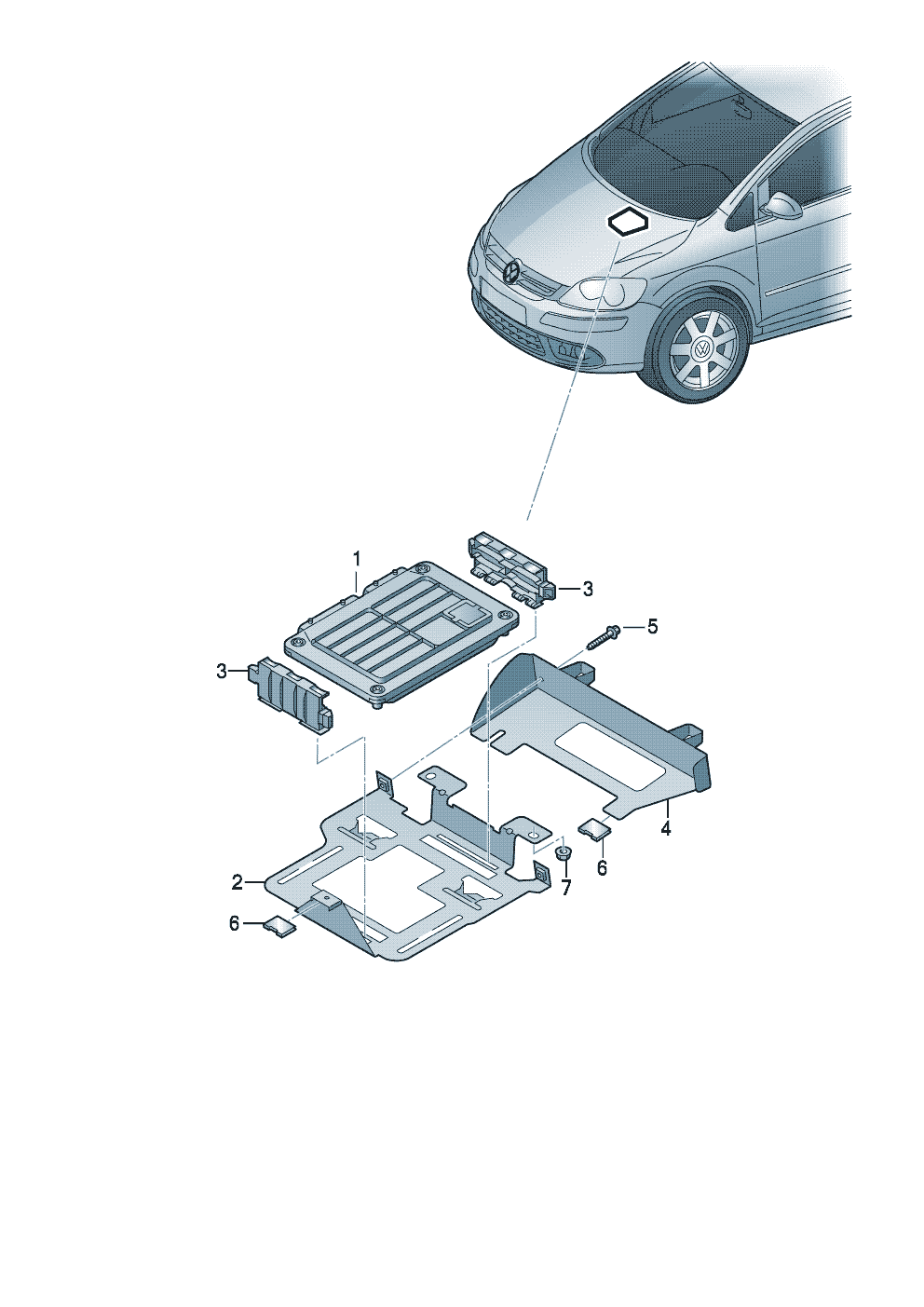 1
3
5
3
4
6
7
2
6