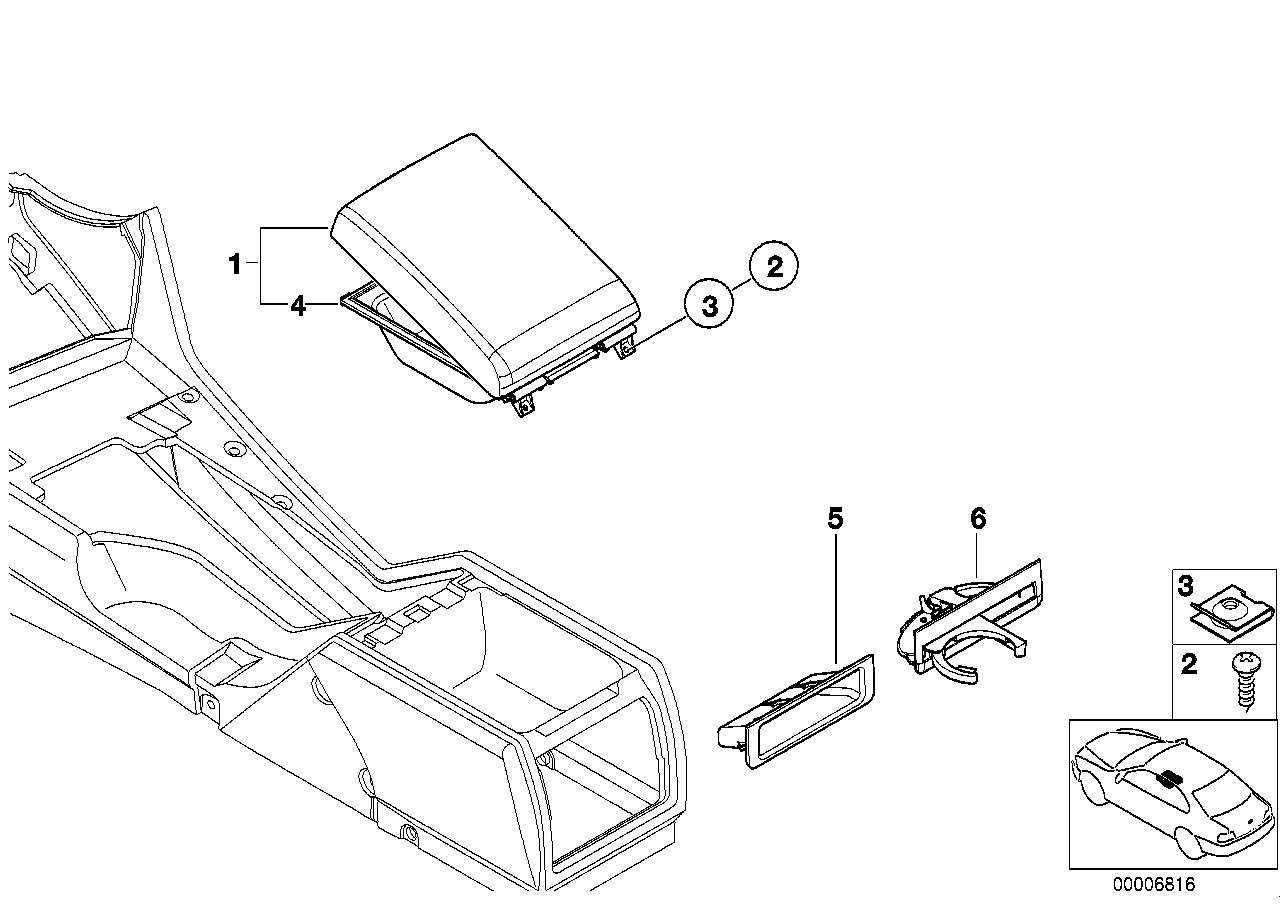 1
4
3
2
5
6
3
2
00006816