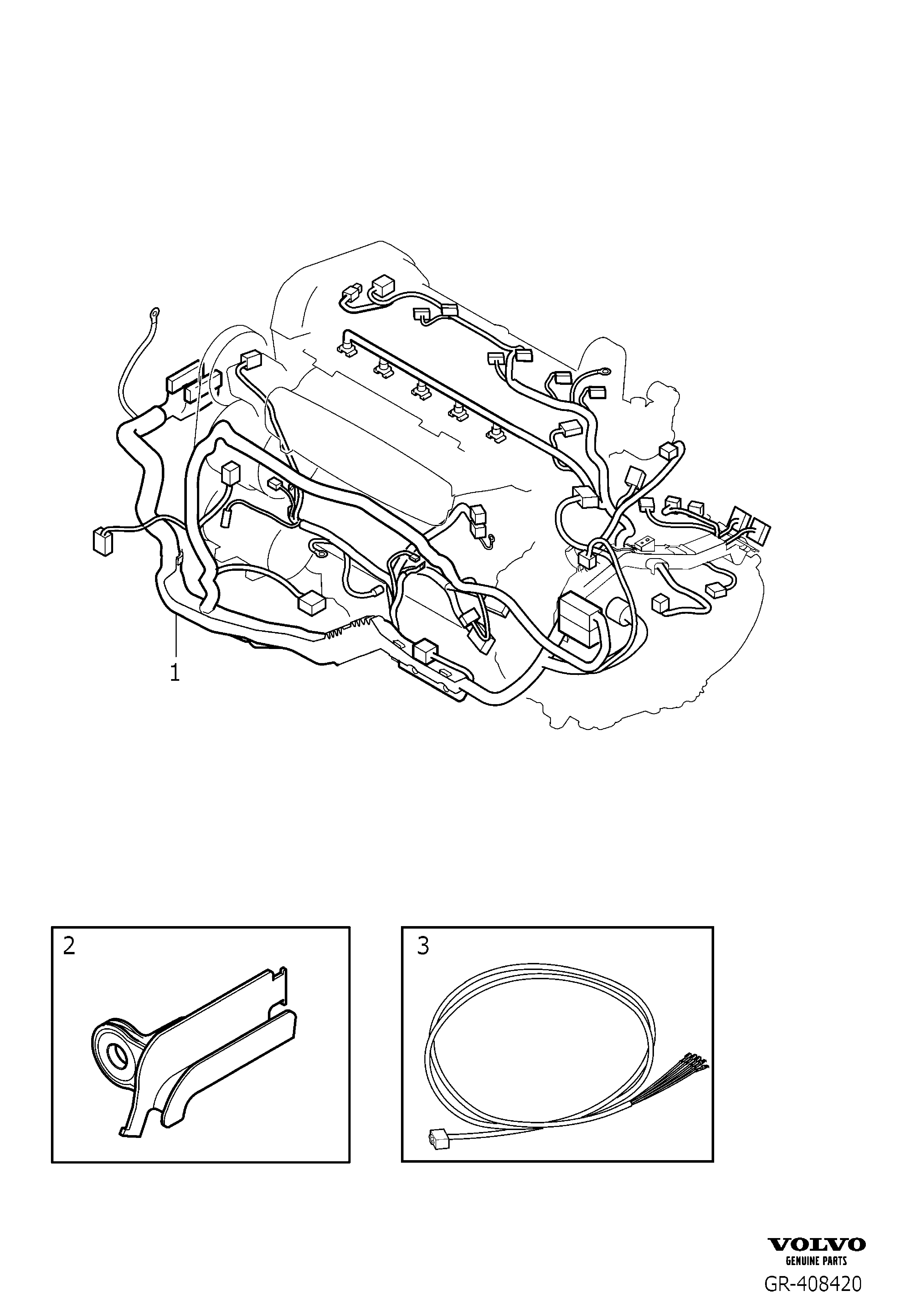 1

2

3

VOLVO
GENUINE PARTS
GR-408420