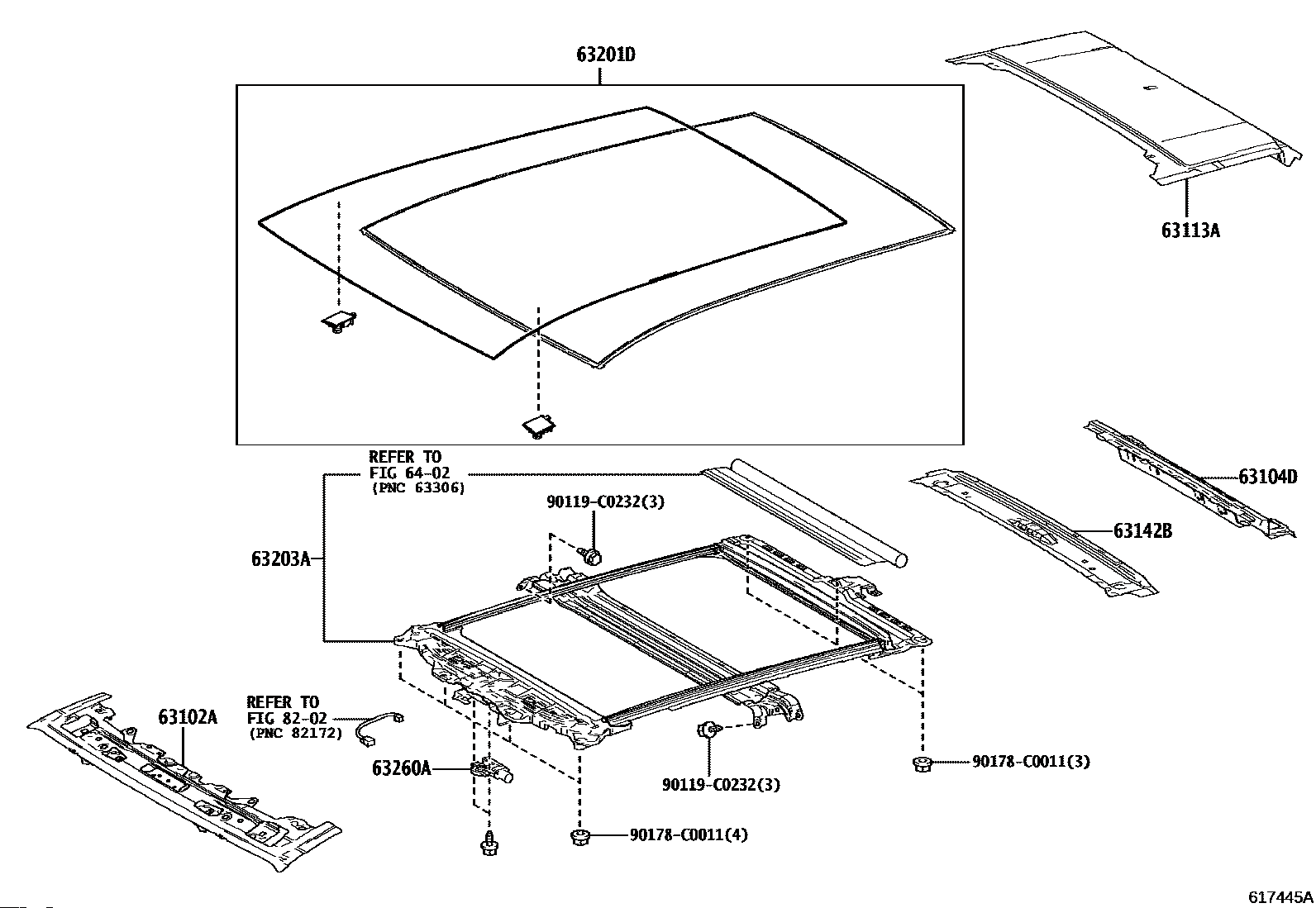 63201D

63113A

REFER TO
FIG 64-02
(PNC 63306)

90119-C0232(3)

63104D

63142B

63203A

REFER TO
FIG 82-02
(PNC 82172)

63102A

63260A

90119-C0232(3)

90178-C0011(3)

90178-C0011(4)

617445A