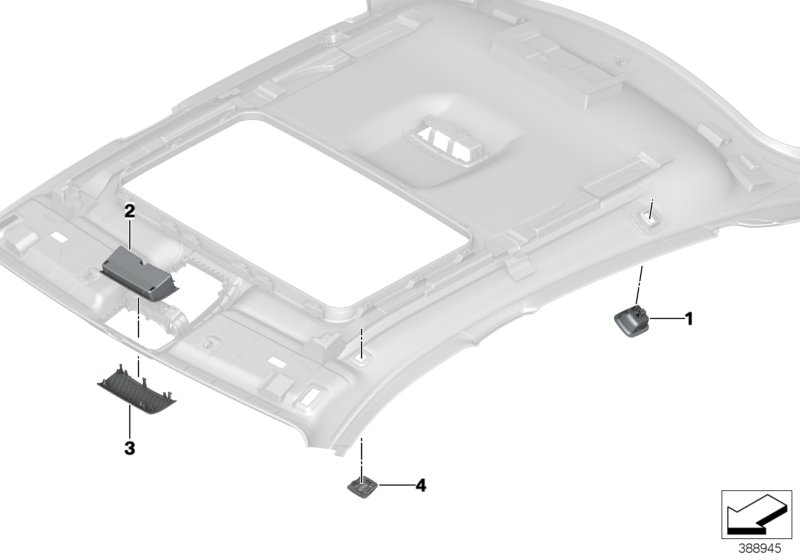 2
1
3
4
388945