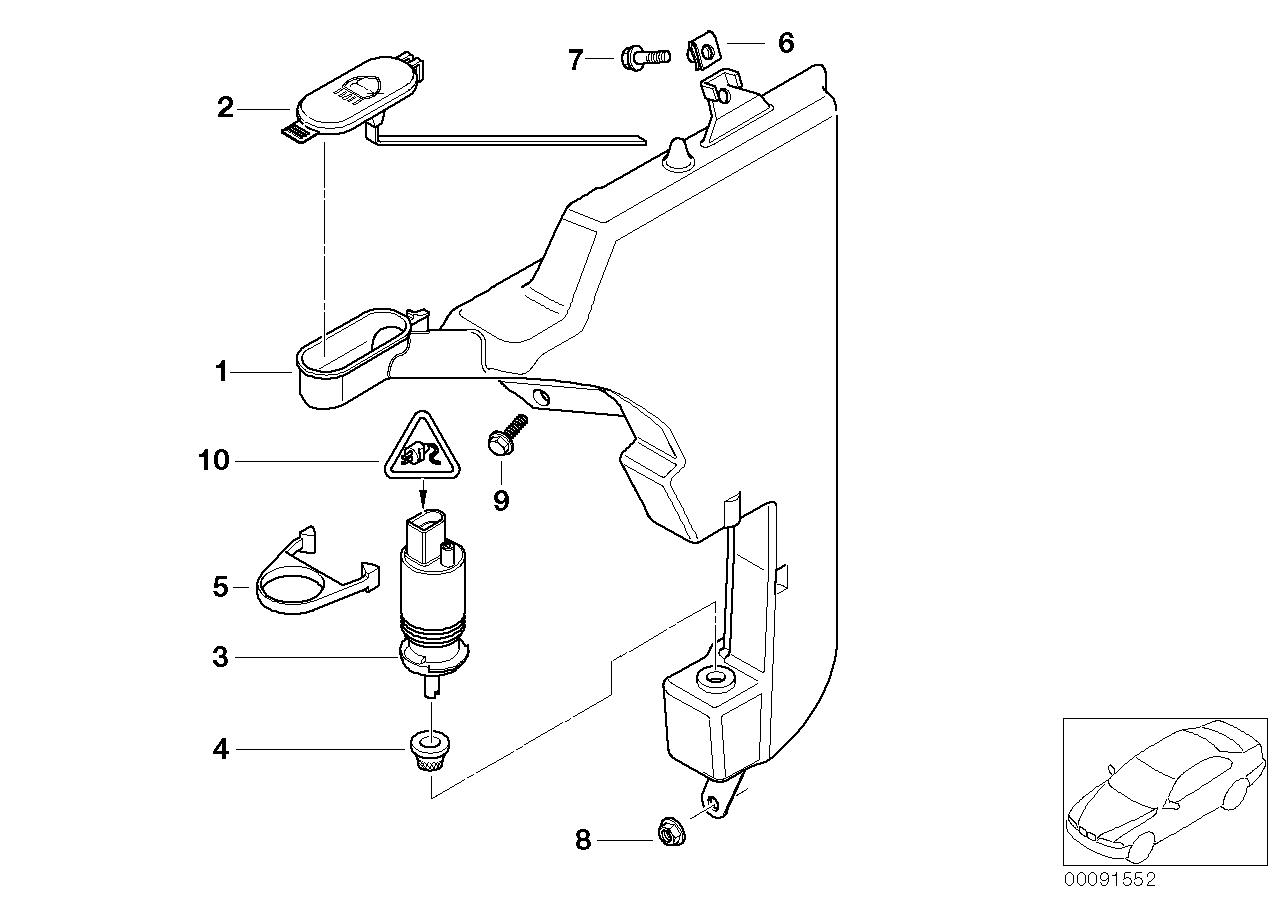 7
6
2
1
10
9
5
3
4
8
00091552